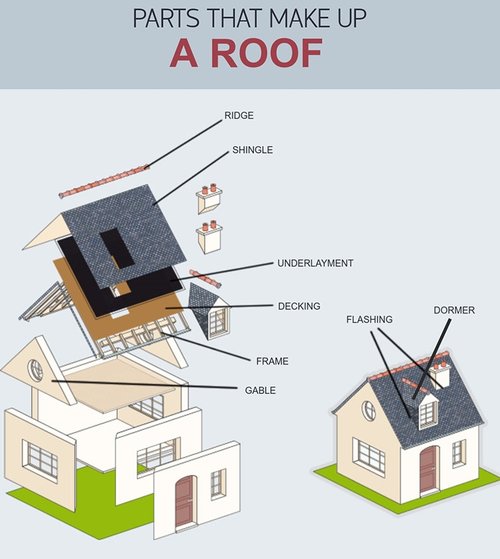 PARTS THAT MAKE UP
A ROOF

RIDGE
SHINGLE
UNDERLAYMENT
DECKING
FRAME
GABLE

FLASHING
DORMER