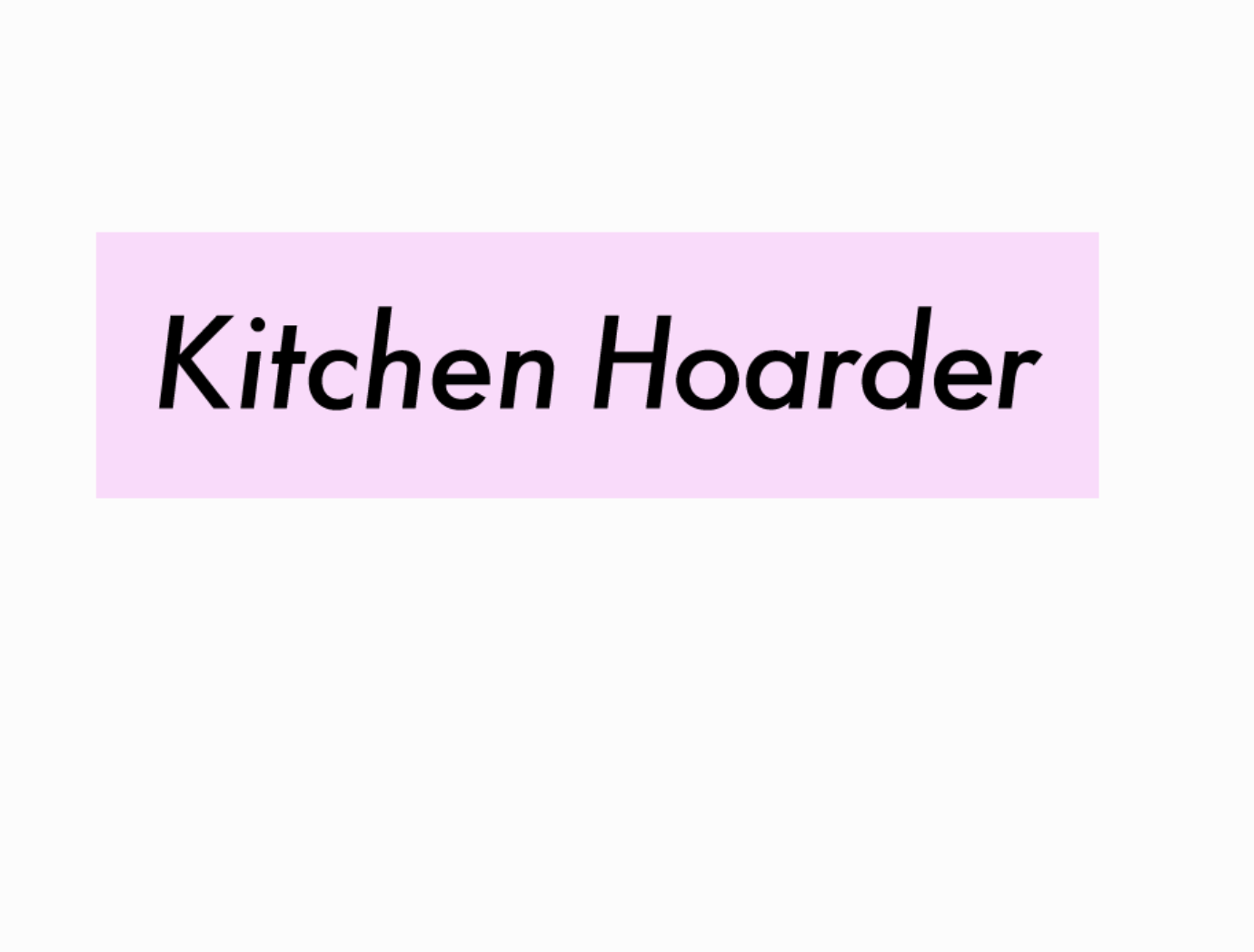 Kitchen Hoarder