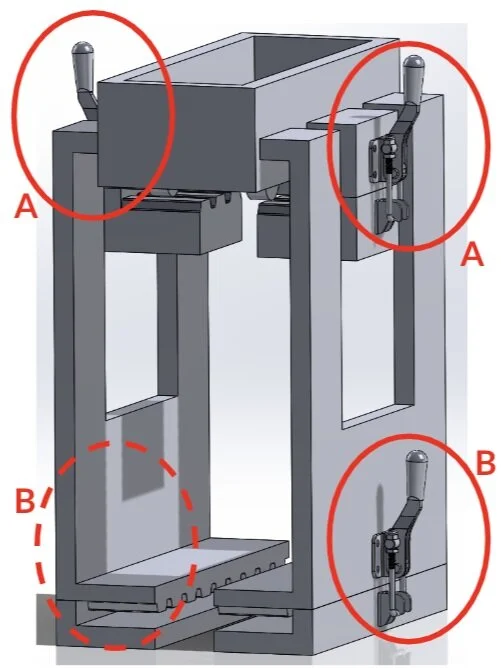 A
A
B
B