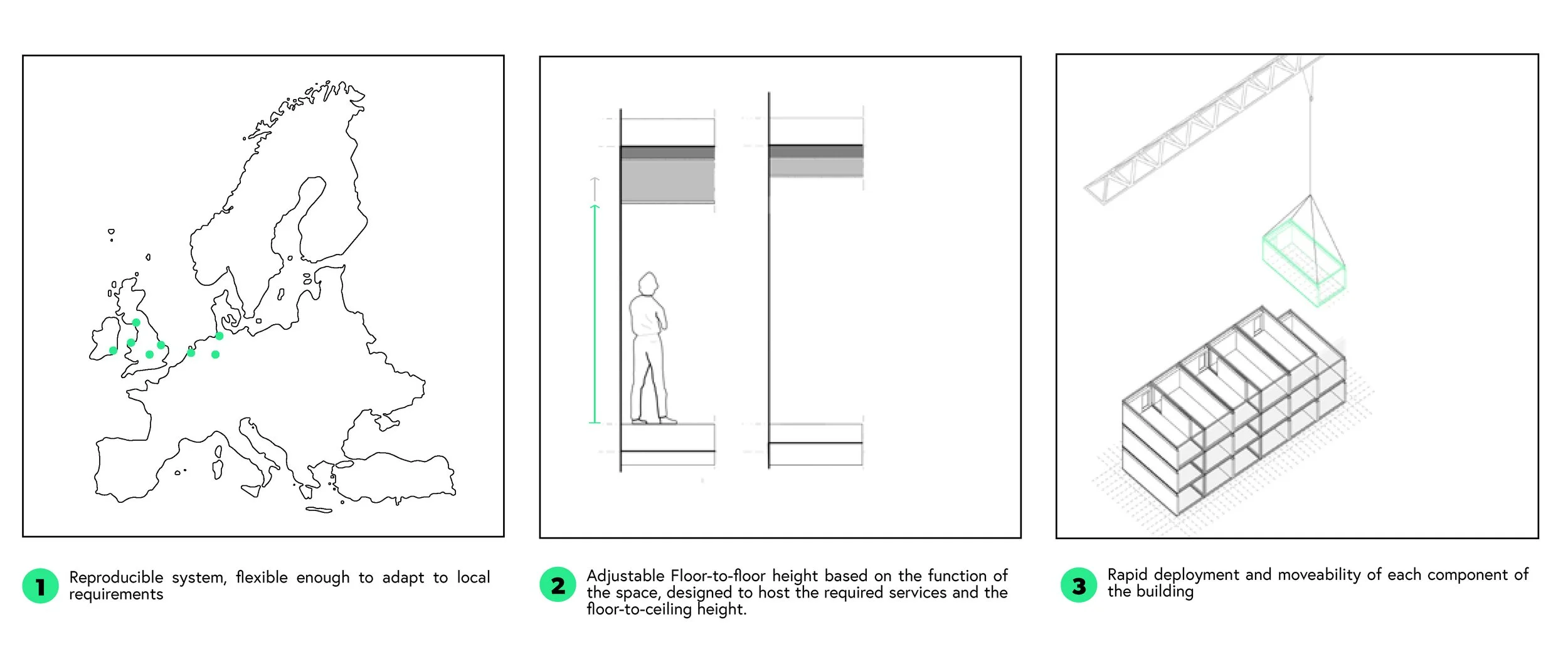 1 Reproducible system, flexible enough to adapt to local requirements

2 Adjustable Floor-to-floor height based on the function of the space, designed to host the required services and the floor-to-ceiling height.

3 Rapid deployment and moveability of each component of the building