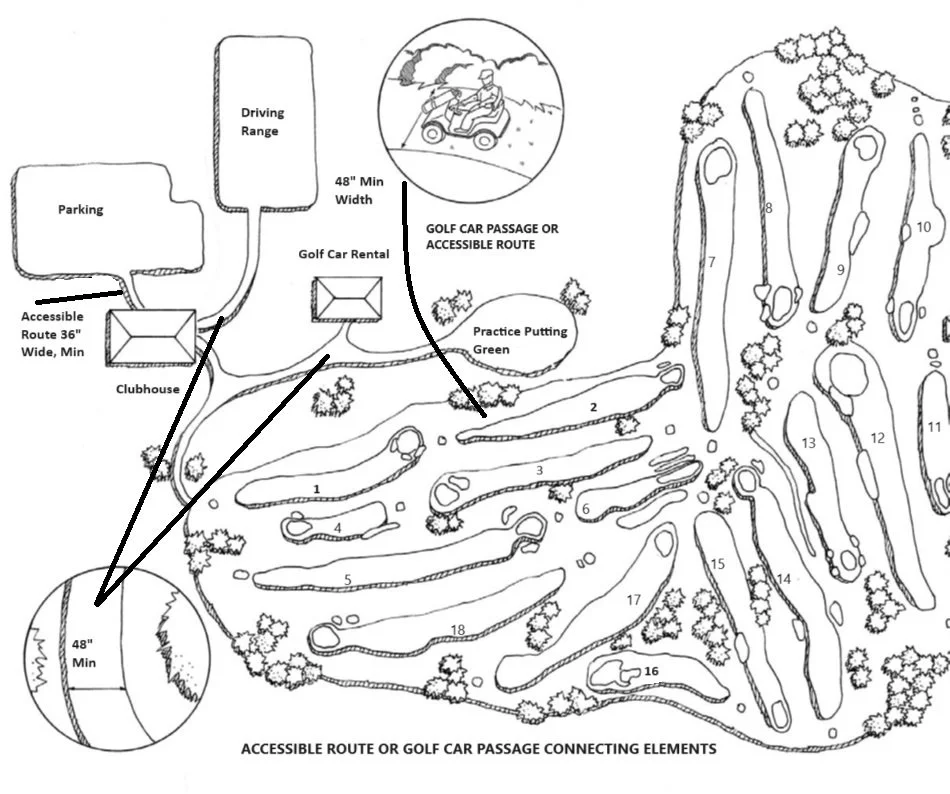 Driving Range

Parking

48" Min Width

GOLF CAR PASSAGE OR ACCESSIBLE ROUTE

Golf Car Rental

Accessible Route 36" Wide, Min

Clubhouse

Practice Putting Green

8

10

7

9

2

13

12

11

1

3

6

4

5

15

14

17

18

16

48" Min

ACCESSIBLE ROUTE OR GOLF CAR PASSAGE CONNECTING ELEMENTS