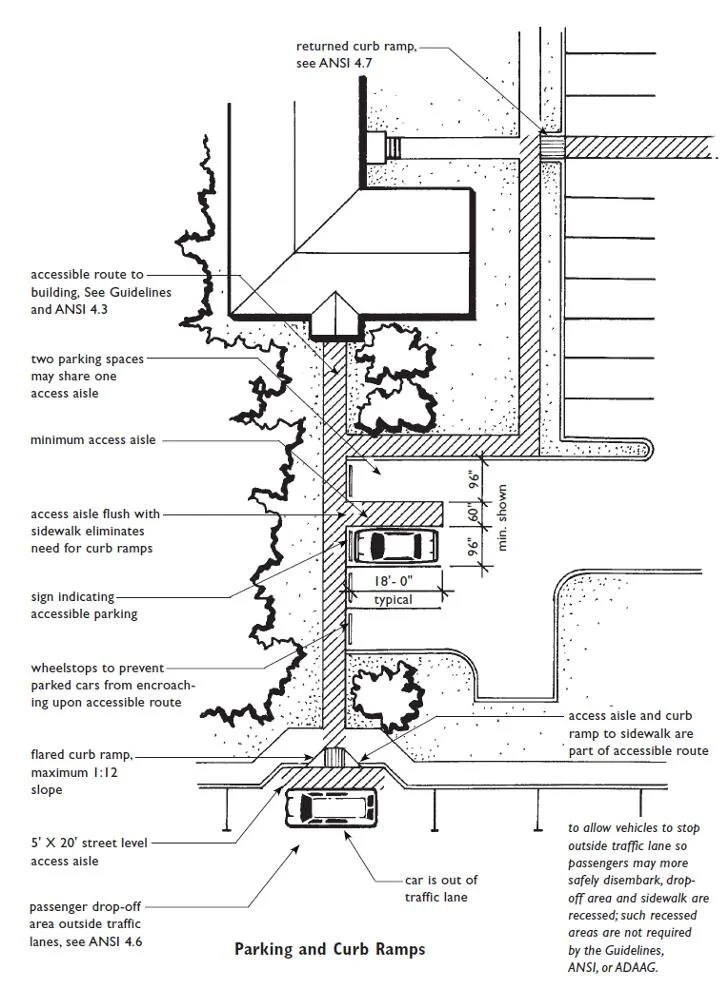 returned curb ramp, see ANSI 4.7

accessible route to building, See Guidelines and ANSI 4.3

two parking spaces may share one access aisle

minimum access aisle

access aisle flush with sidewalk eliminates need for curb ramps

sign indicating accessible parking

wheelstops to prevent parked cars from encroaching upon accessible route

flared curb ramp, maximum 1:12 slope

5' X 20' street level access aisle

passenger drop-off area outside traffic lanes, see ANSI 4.6

96"
60"
96"
min. shown

18'- 0"
typical

access aisle and curb ramp to sidewalk are part of accessible route

car is out of traffic lane

to allow vehicles to stop outside traffic lane so passengers may more safely disembark, drop-off area and sidewalk are recessed; such recessed areas are not required by the Guidelines, ANSI, or ADAAG.

Parking and Curb Ramps