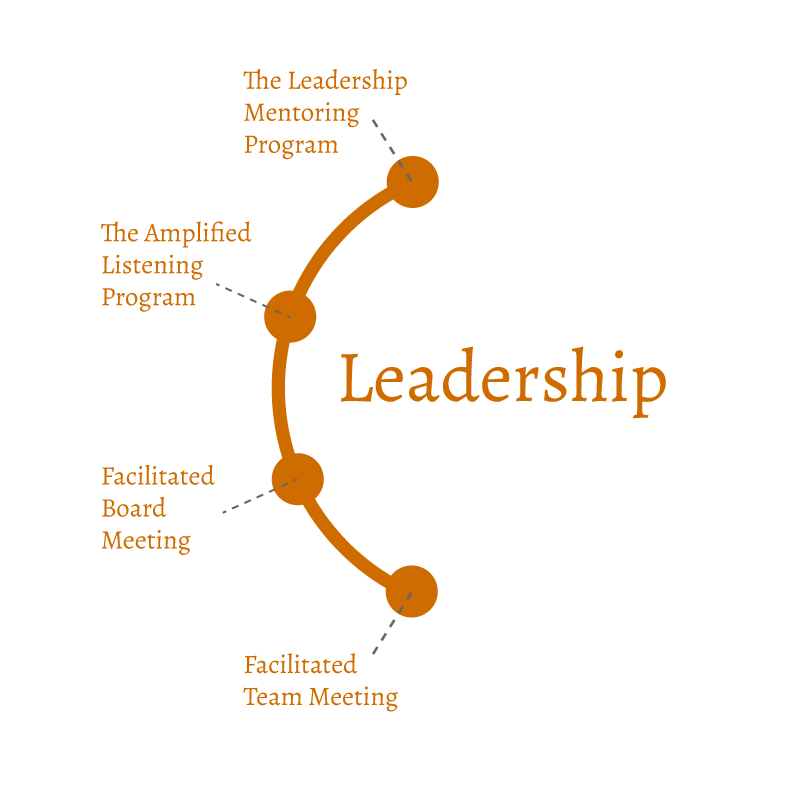 The Leadership Mentoring Program

The Amplified Listening Program

Leadership

Facilitated Board Meeting

Facilitated Team Meeting