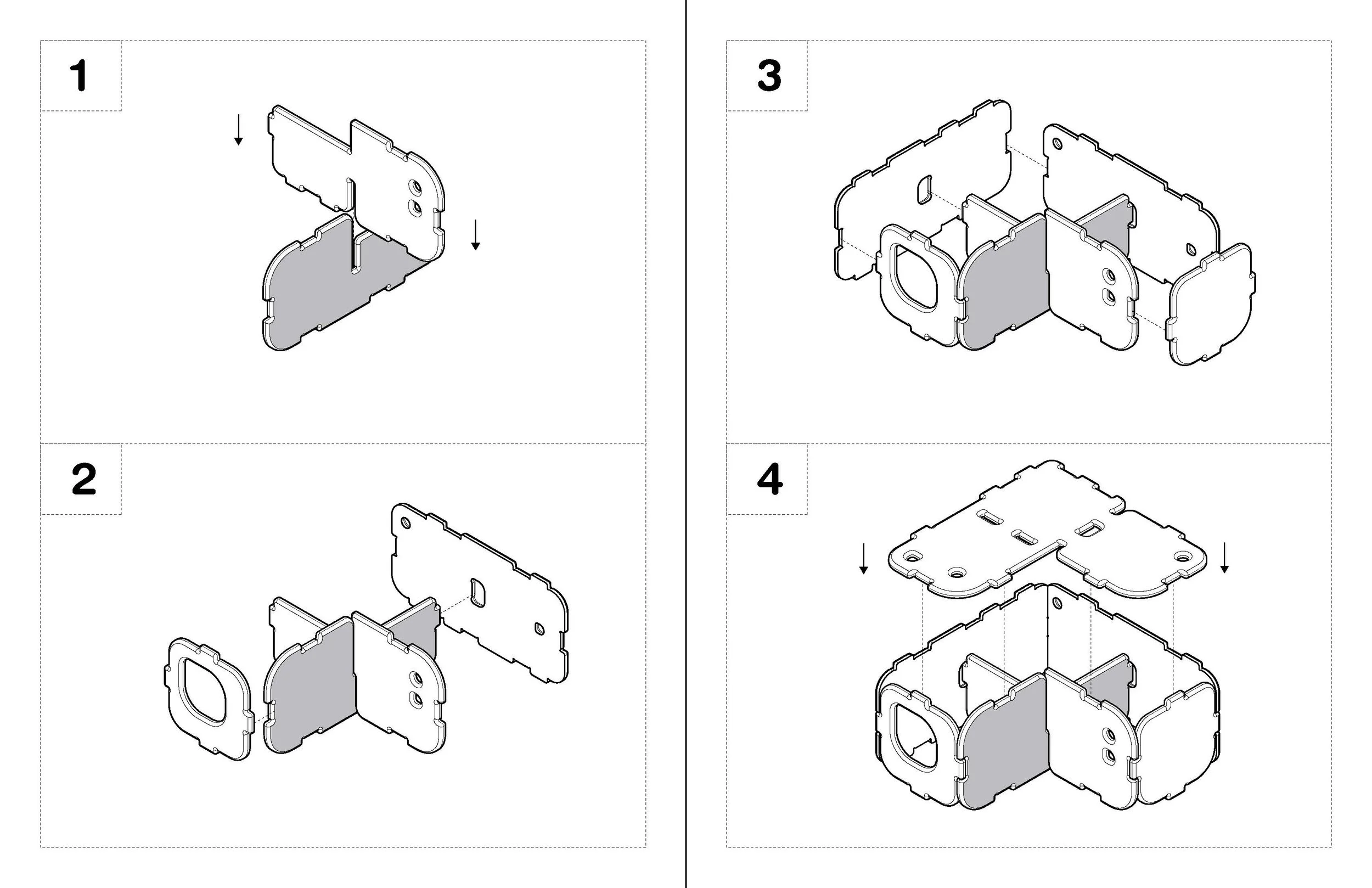 1

2

3

4