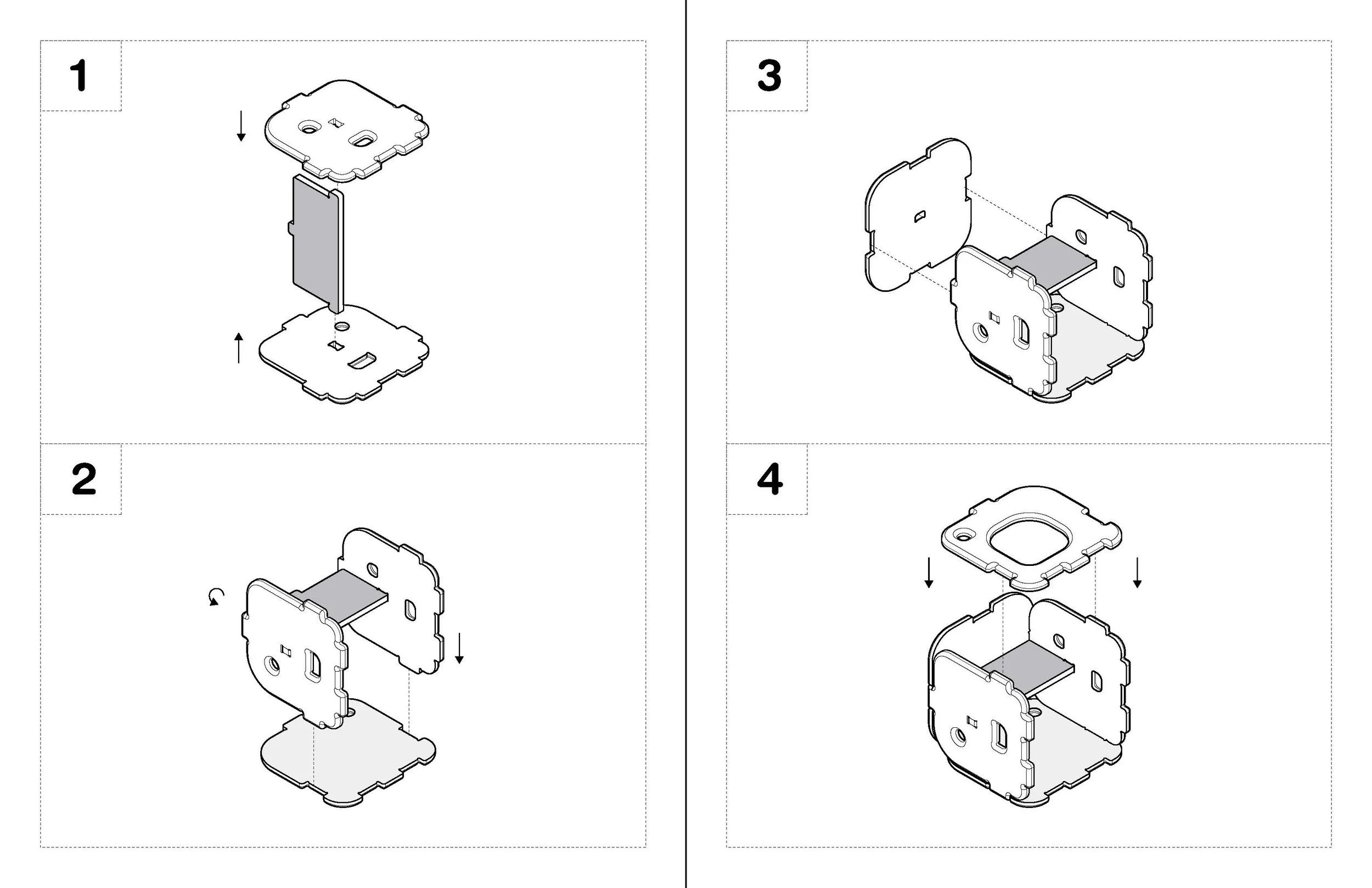 1

2

3

4