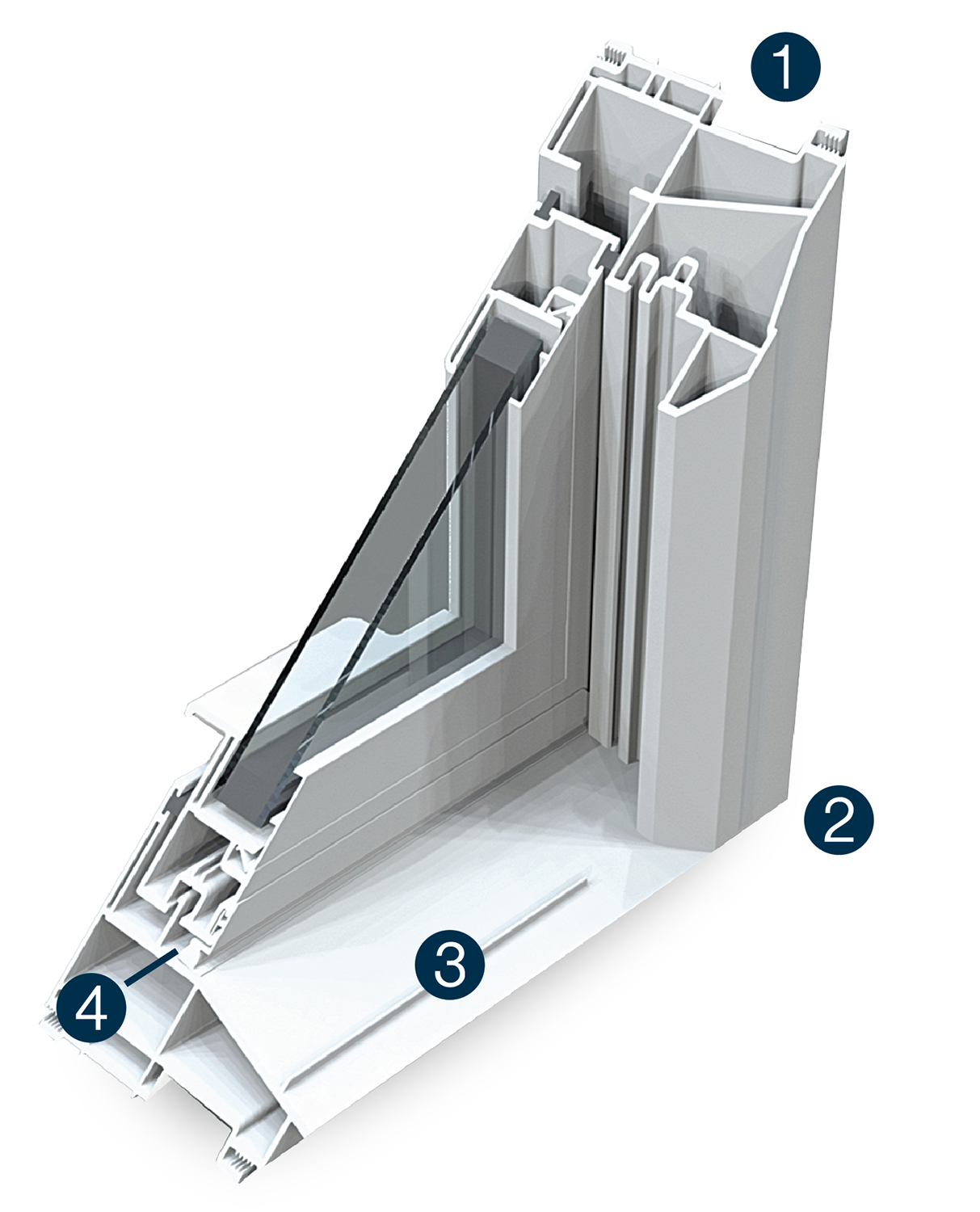 1

2

3

4