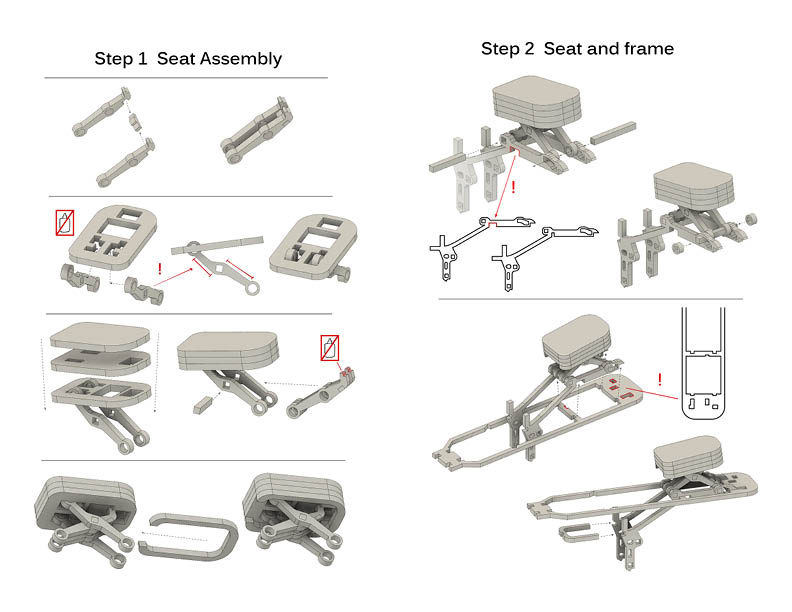 Step 1 Seat Assembly

!

Step 2 Seat and frame

!

!