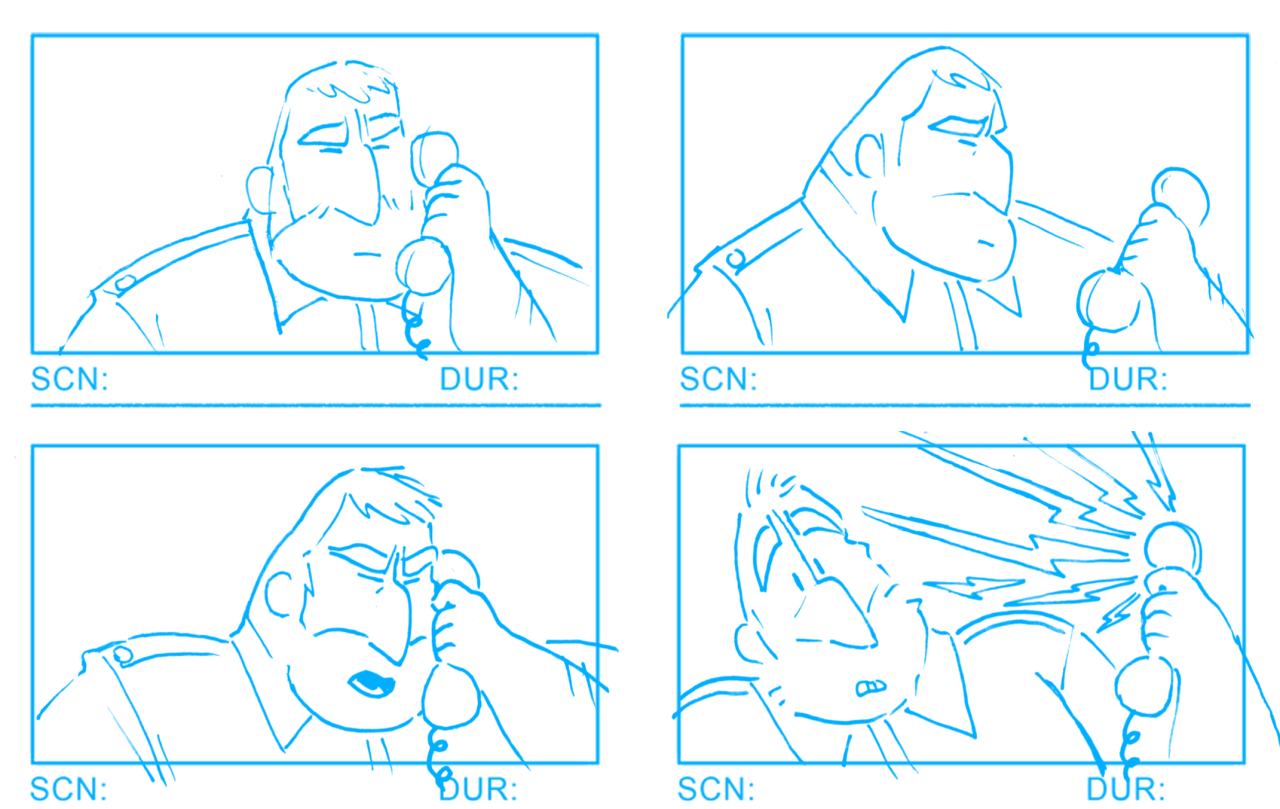 SCN: DUR:

SCN: DUR:

SCN: DUR:

SCN: DUR: