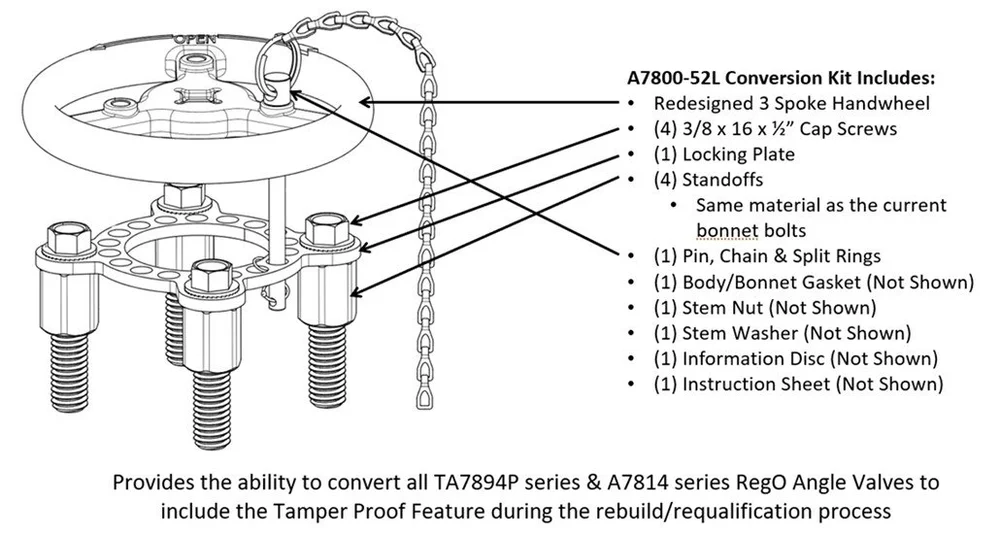 OPEN

A7800-52L Conversion Kit Includes:
• Redesigned 3 Spoke Handwheel
• (4) 3/8 x 16 x ½" Cap Screws
• (1) Locking Plate
• (4) Standoffs
 • Same material as the current bonnet bolts
• (1) Pin, Chain & Split Rings
• (1) Body/Bonnet Gasket (Not Shown)
• (1) Stem Nut (Not Shown)
• (1) Stem Washer (Not Shown)
• (1) Information Disc (Not Shown)
• (1) Instruction Sheet (Not Shown)

Provides the ability to convert all TA7894P series & A7814 series RegO Angle Valves to include the Tamper Proof Feature during the rebuild/requalification process