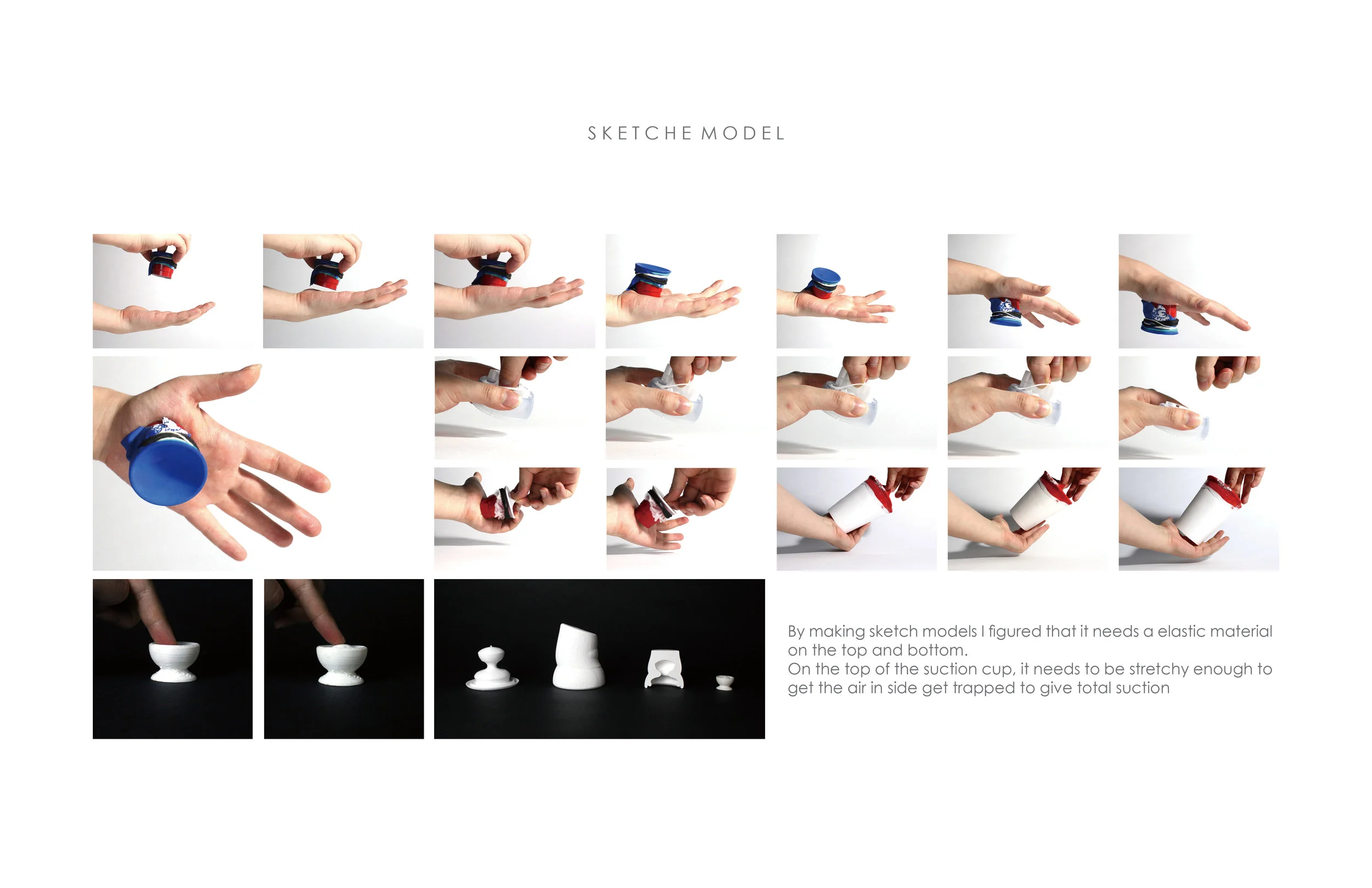 SKETCHE MODEL

By making sketch models I figured that it needs a elastic material on the top and bottom.
On the top of the suction cup, it needs to be stretchy enough to get the air in side get trapped to give total suction