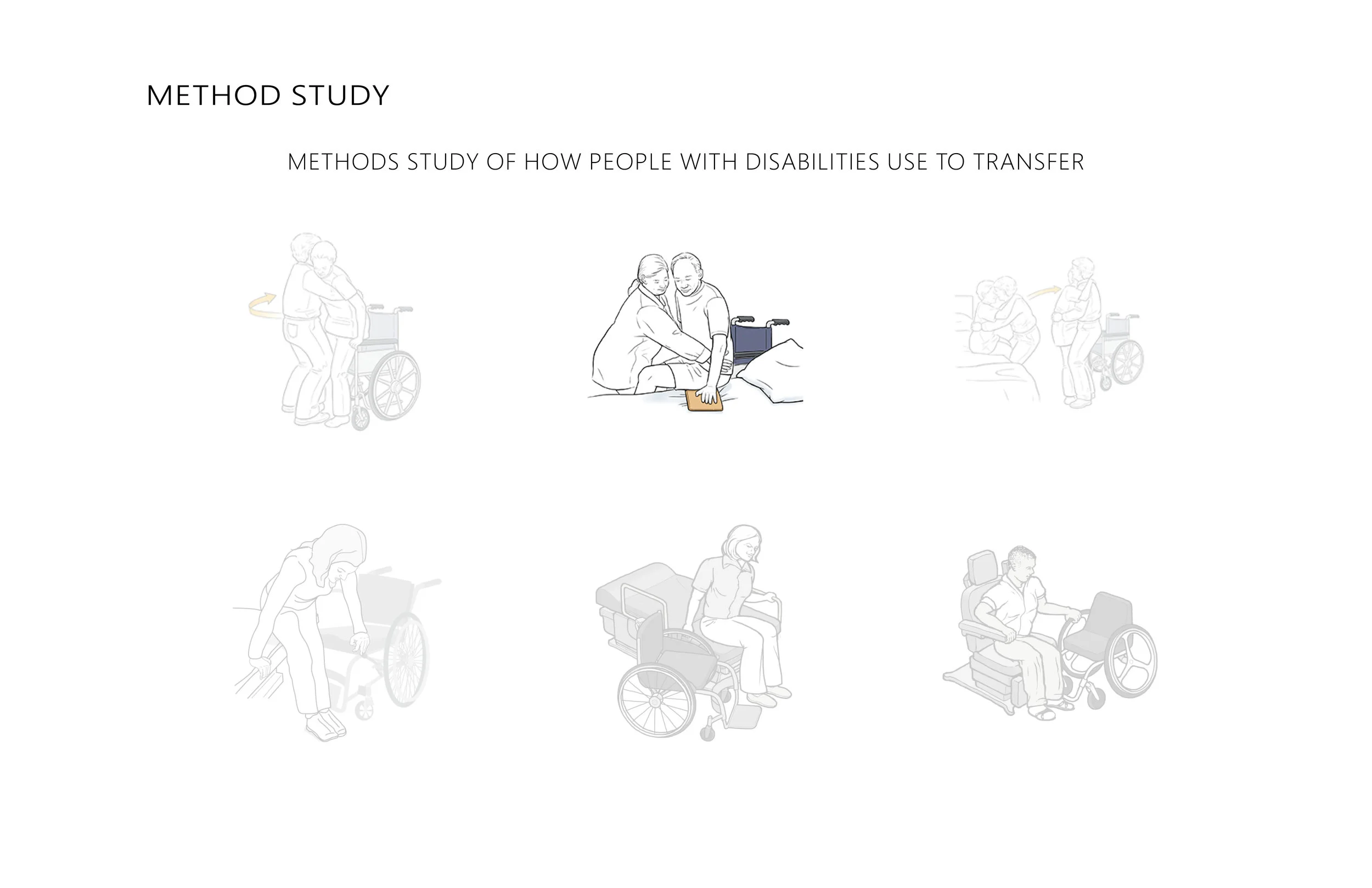 METHOD STUDY

METHODS STUDY OF HOW PEOPLE WITH DISABILITIES USE TO TRANSFER