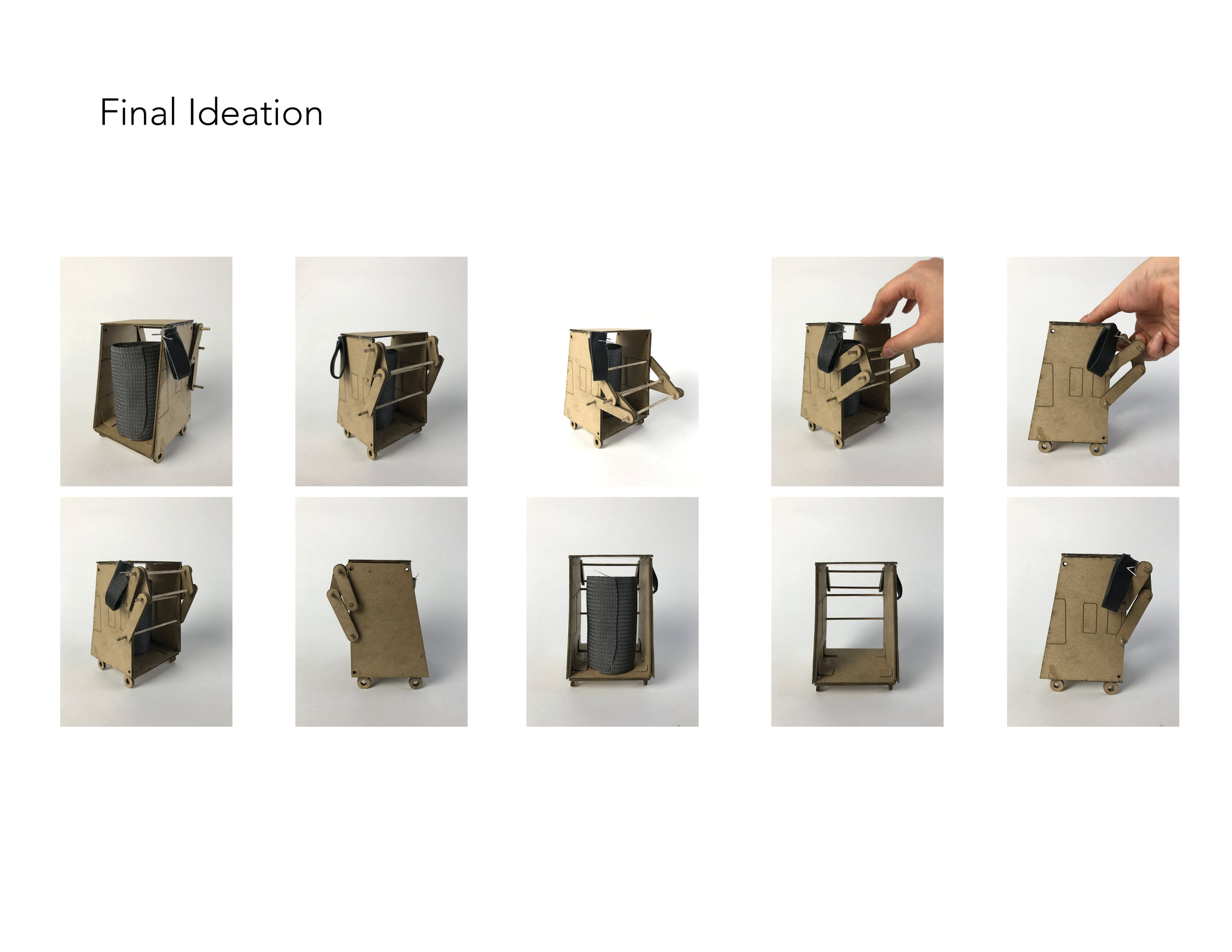 Final Ideation