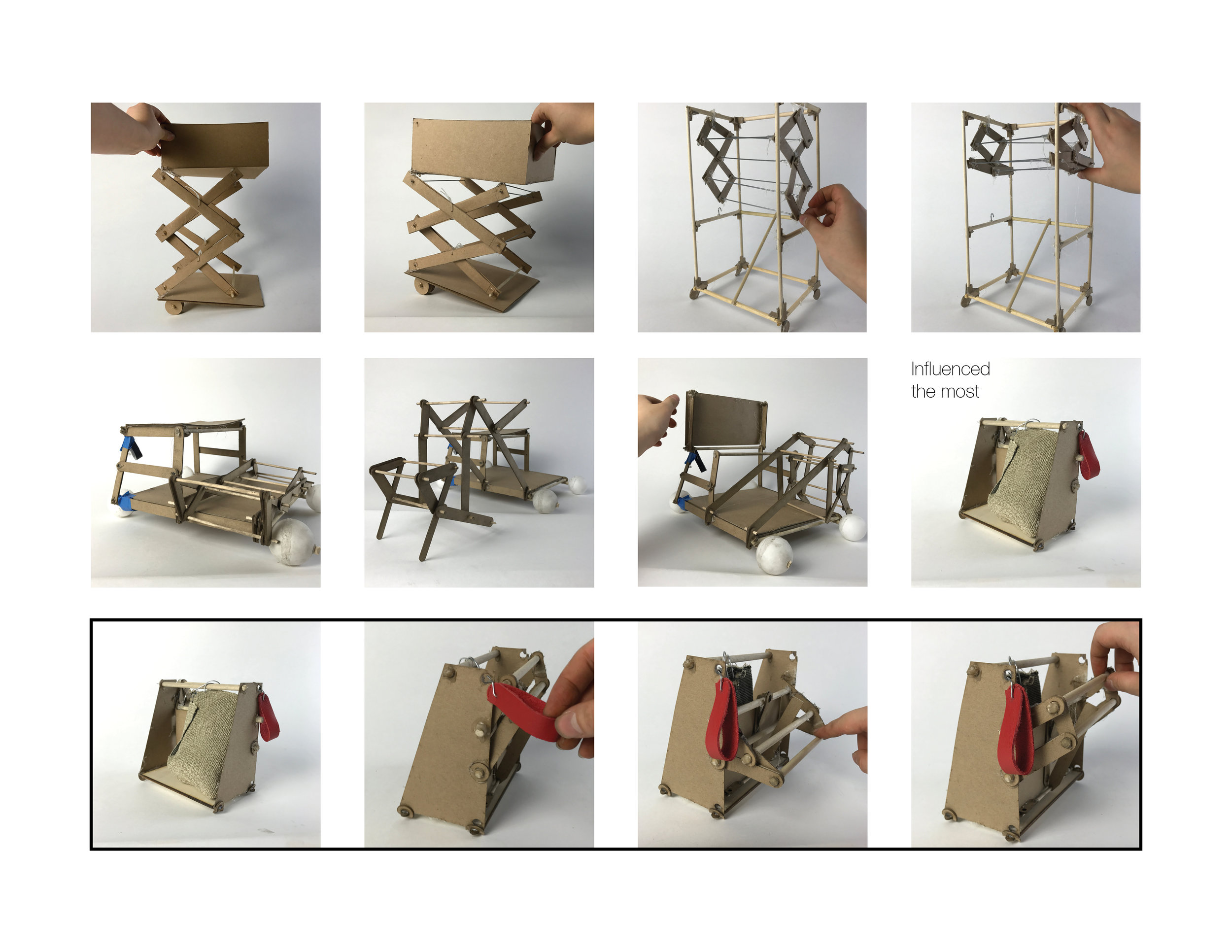 Influenced the most