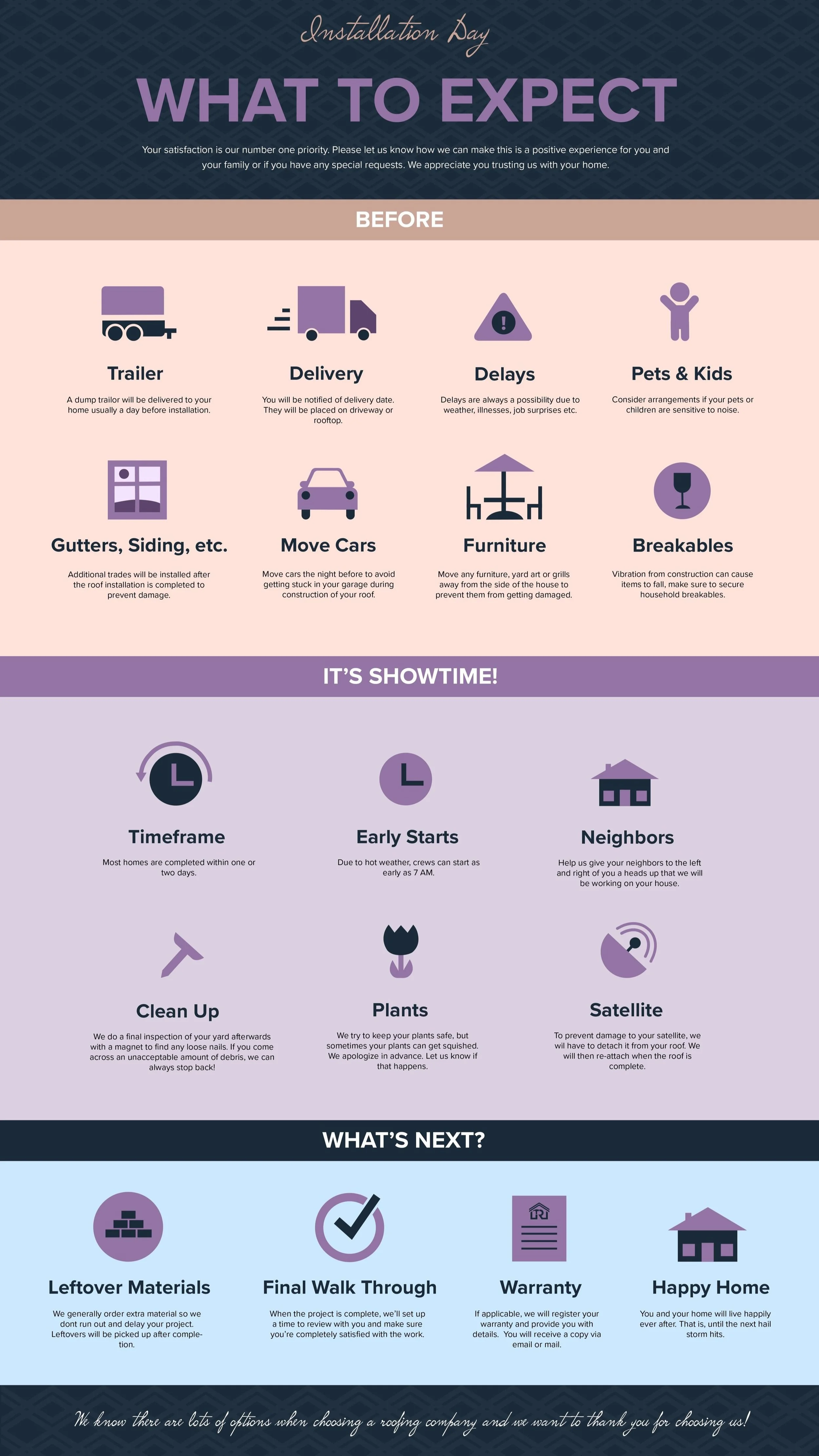 Installation Day

WHAT TO EXPECT

Your satisfaction is our number one priority. Please let us know how we can make this is a positive experience for you and your family or if you have any special requests. We appreciate you trusting us with your home.

BEFORE

Trailer

A dump trailor will be delivered to your home usually a day before installation.

Delivery

You will be notified of delivery date. They will be placed on driveway or rooftop.

Delays

Delays are always a possibility due to weather, illnesses, job surprises etc.

Pets & Kids

Consider arrangements if your pets or children are sensitive to noise.

Gutters, Siding, etc.

Additional trades will be installed after the roof installation is completed to prevent damage.

Move Cars

Move cars the night before to avoid getting stuck in your garage during construction of your roof.

Furniture

Move any furniture, yard art or grills away from the side of the house to prevent them from getting damaged.

Breakables

Vibration from construction can cause items to fall, make sure to secure household breakables.

IT'S SHOWTIME!

Timeframe

Most homes are completed within one or two days.

Early Starts

Due to hot weather, crews can start as early as 7 AM.

Neighbors

Help us give your neighbors to the left and right of you a heads up that we will be working on your house.

Clean Up

We do a final inspection of your yard afterwards with a magnet to find any loose nails. If you come across an unacceptable amount of debris, we can always stop back!

Plants

We try to keep your plants safe, but sometimes your plants can get squished. We apologize in advance. Let us know if that happens.

Satellite

To prevent damage to your satellite, we wil have to detach it from your roof. We will then re-attach when the roof is complete.

WHAT'S NEXT?

Leftover Materials

We generally order extra material so we dont run out and delay your project. Leftovers will be picked up after completion.

Final Walk Through

When the project is complete, we'll set up a time to review with you and make sure you're completely satisfied with the work.

Warranty

If applicable, we will register your warranty and provide you with details. You will receive a copy via email or mail.

Happy Home

You and your home will live happily ever after. That is, until the next hail storm hits.

We know there are lots of options when choosing a roofing company and we want to thank you for choosing us!