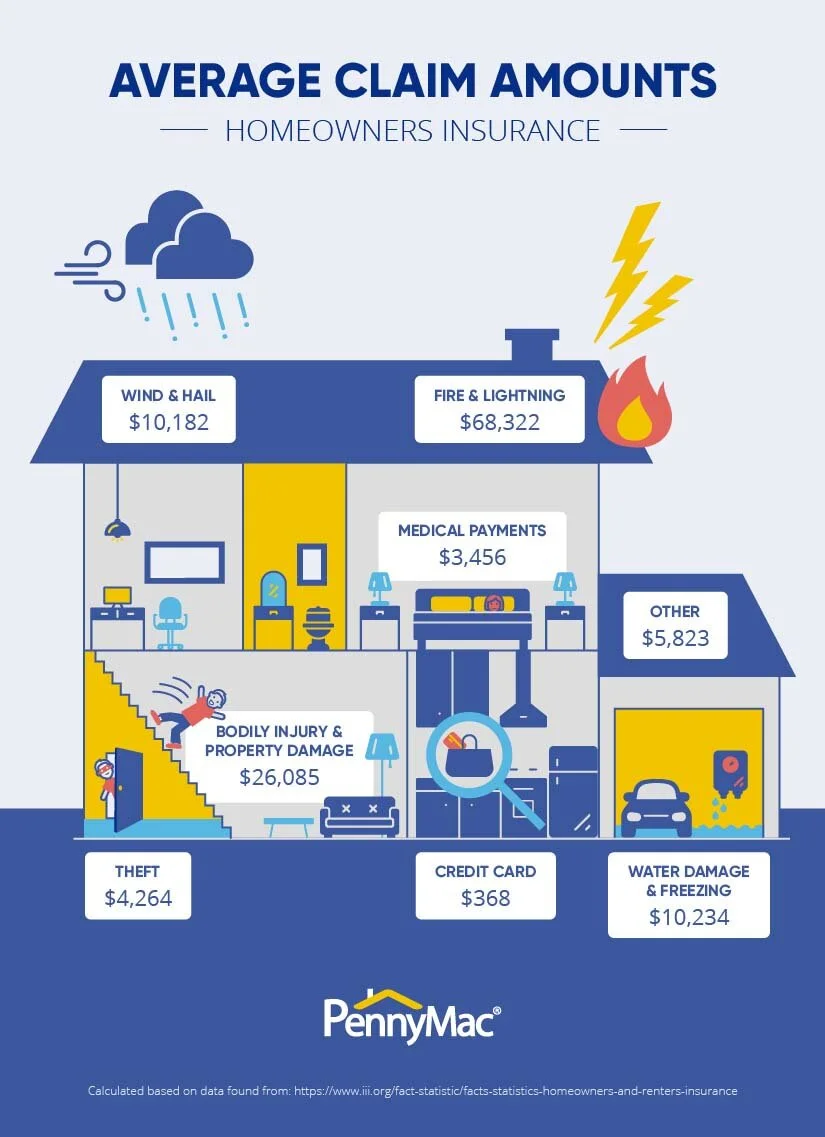 AVERAGE CLAIM AMOUNTS

HOMEOWNERS INSURANCE

WIND & HAIL
$10,182

FIRE & LIGHTNING
$68,322

MEDICAL PAYMENTS
$3,456

OTHER
$5,823

BODILY INJURY & PROPERTY DAMAGE
$26,085

THEFT
$4,264

CREDIT CARD
$368

WATER DAMAGE & FREEZING
$10,234

PennyMac®

Calculated based on data found from: https://www.iii.org/fact-statistic/facts-statistics-homeowners-and-renters-insurance