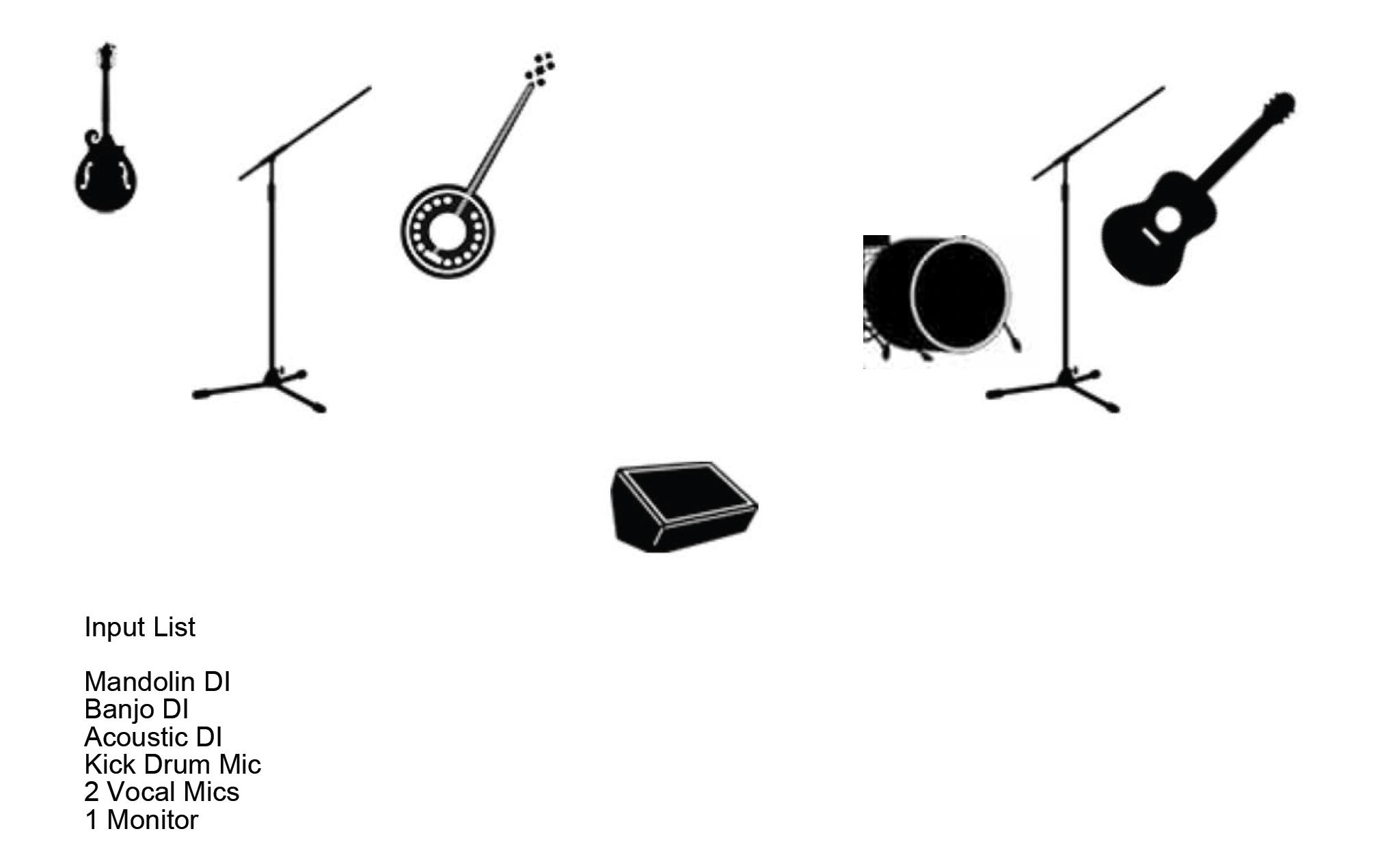 Input List

Mandolin DI
Banjo DI
Acoustic DI
Kick Drum Mic
2 Vocal Mics
1 Monitor