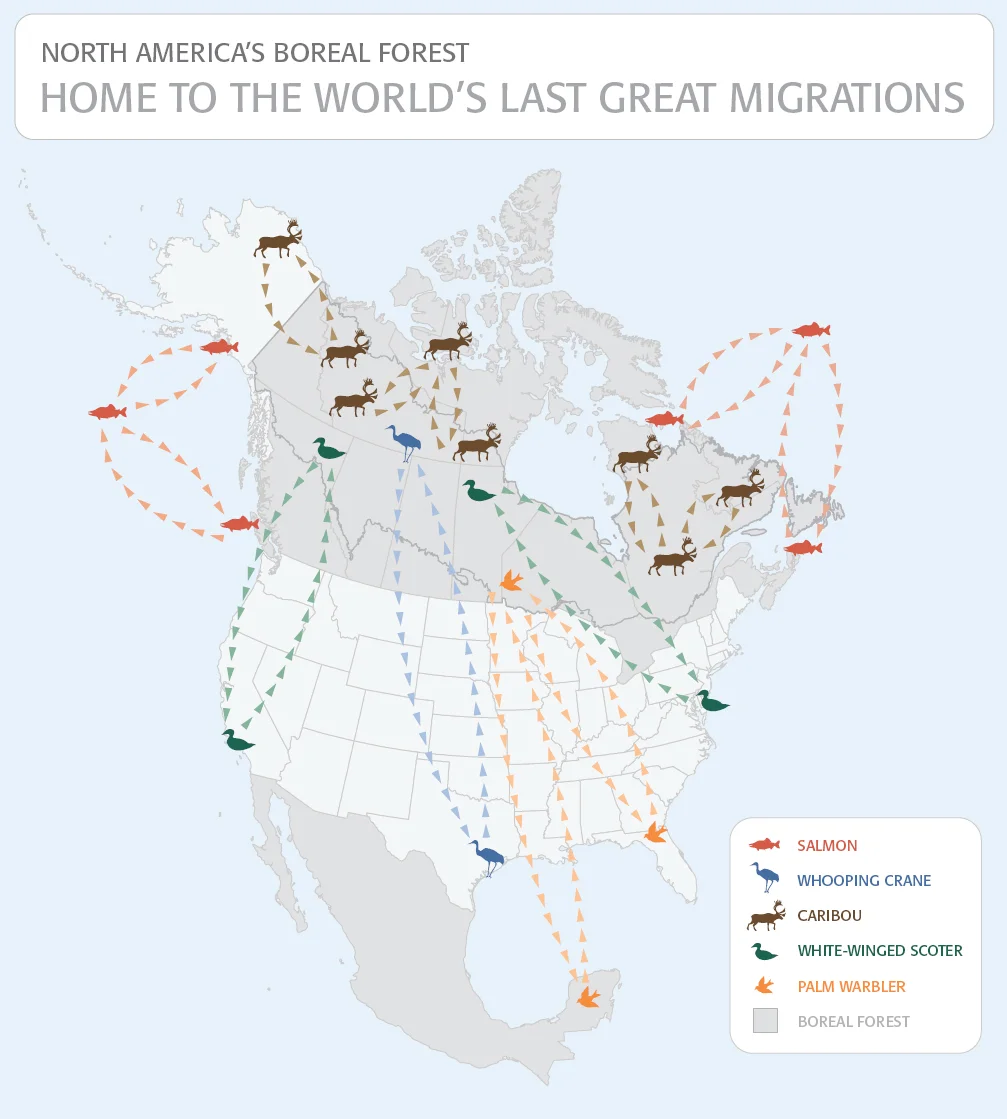 NORTH AMERICA'S BOREAL FOREST
HOME TO THE WORLD'S LAST GREAT MIGRATIONS

SALMON
WHOOPING CRANE
CARIBOU
WHITE-WINGED SCOTER
PALM WARBLER
BOREAL FOREST