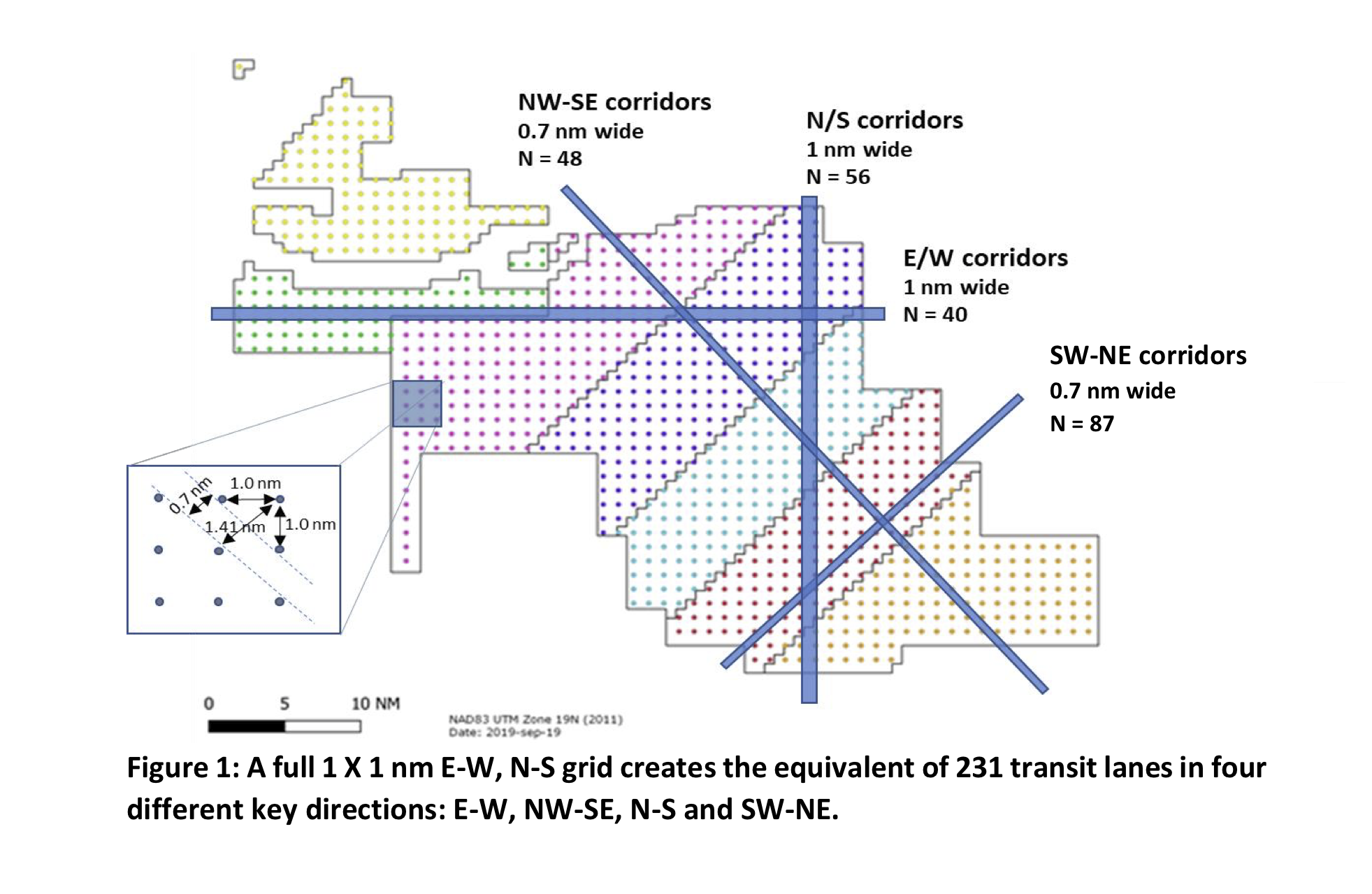 NW-SE corridors
0.7 nm wide
N = 48

N/S corridors
1 nm wide
N = 56

E/W corridors
1 nm wide
N = 40

SW-NE corridors
0.7 nm wide
N = 87

0.7 nm
1.0 nm
1.41 nm
1.0 nm

0
5
10 NM

NAD83 UTM Zone 19N (2011)
Date: 2019-sep-19

Figure 1: A full 1 X 1 nm E-W, N-S grid creates the equivalent of 231 transit lanes in four different key directions: E-W, NW-SE, N-S and SW-NE.