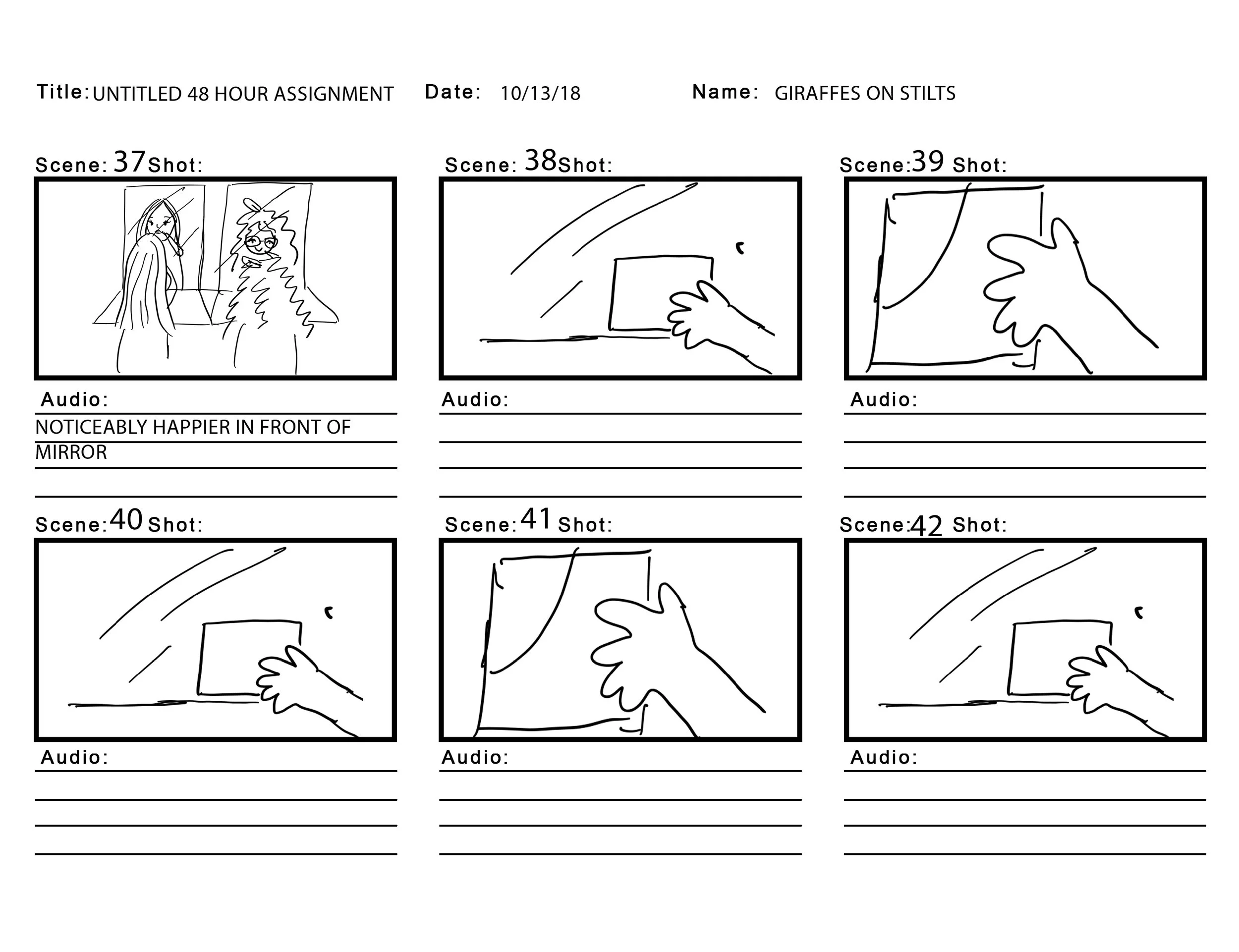 Title: UNTITLED 48 HOUR ASSIGNMENT Date: 10/13/18 Name: GIRAFFES ON STILTS

Scene: 37 Shot:

Audio:
NOTICEABLY HAPPIER IN FRONT OF MIRROR

Scene: 38 Shot:

Audio:

Scene: 39 Shot:

Audio:

Scene: 40 Shot:

Audio:

Scene: 41 Shot:

Audio:

Scene: 42 Shot:

Audio: