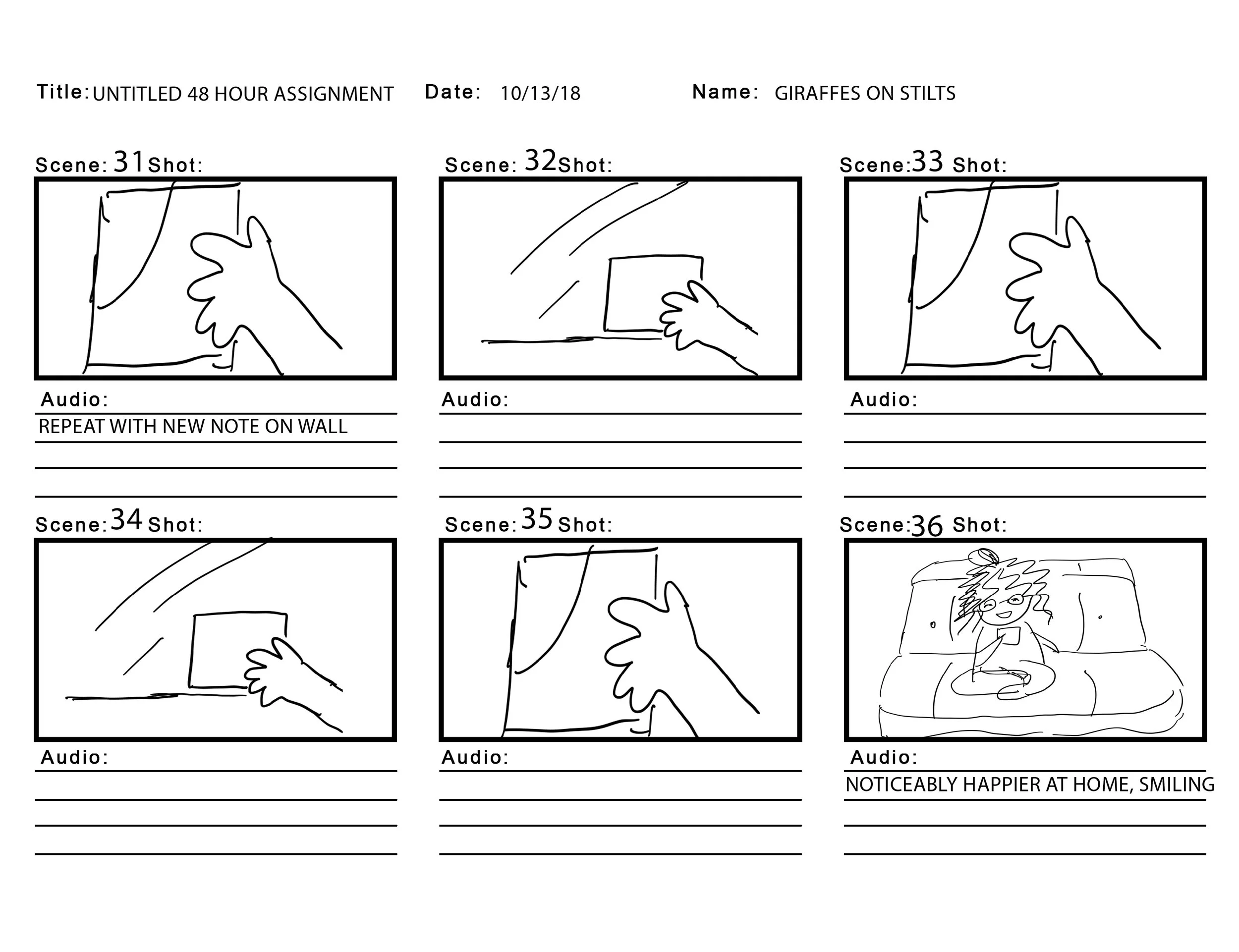 Title: UNTITLED 48 HOUR ASSIGNMENT Date: 10/13/18 Name: GIRAFFES ON STILTS

Scene: 31 Shot:

Audio:
REPEAT WITH NEW NOTE ON WALL

Scene: 32 Shot:

Audio:

Scene: 33 Shot:

Audio:

Scene: 34 Shot:

Audio:

Scene: 35 Shot:

Audio:

Scene: 36 Shot:

Audio:
NOTICEABLY HAPPIER AT HOME, SMILING