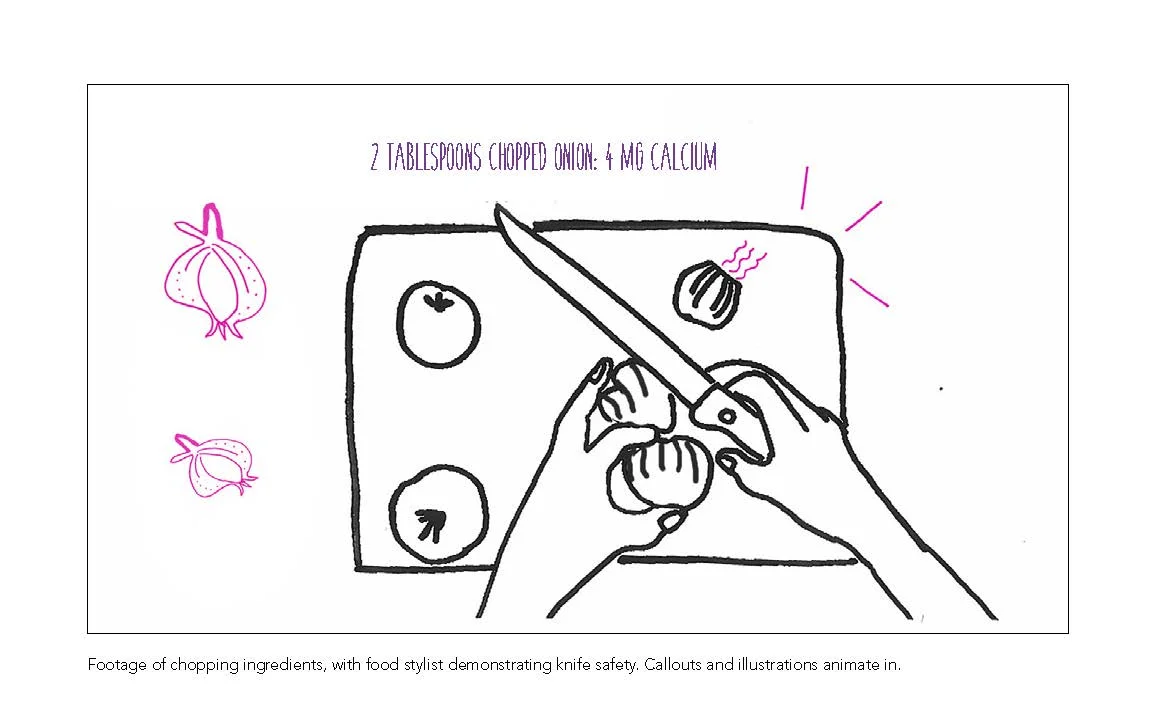 2 TABLESPOONS CHOPPED ONION: 4 MG CALCIUM

Footage of chopping ingredients, with food stylist demonstrating knife safety. Callouts and illustrations animate in.