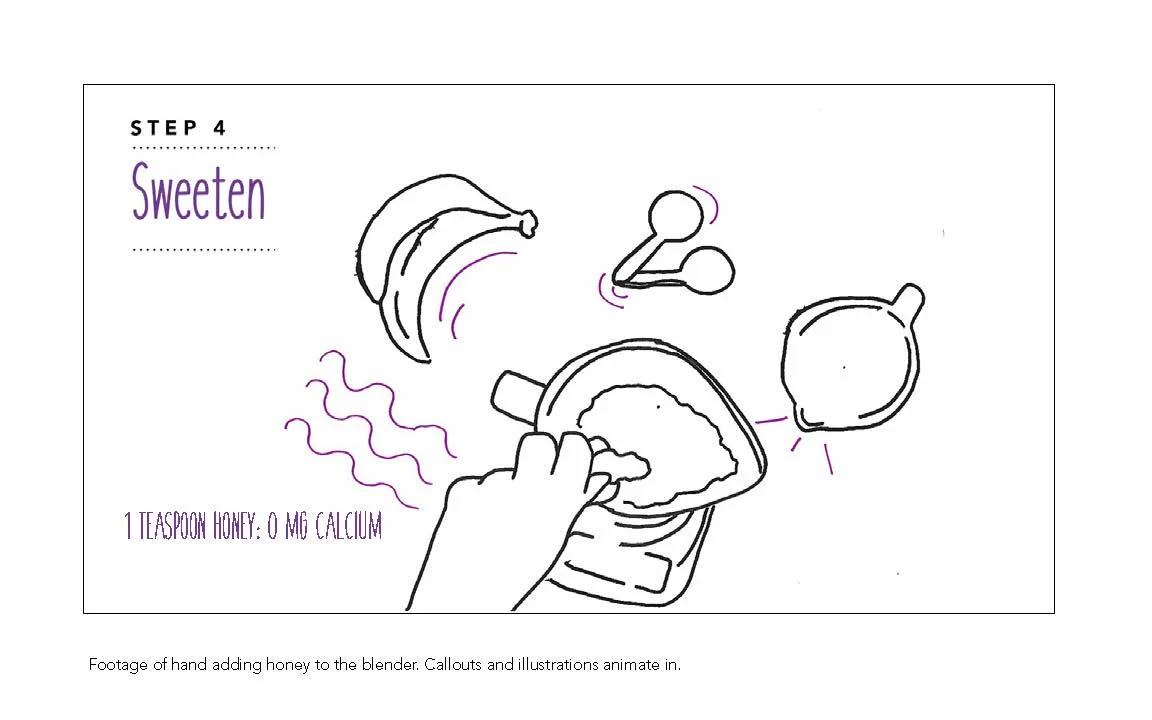 STEP 4

Sweeten

1 TEASPOON HONEY: 0 MG CALCIUM

Footage of hand adding honey to the blender. Callouts and illustrations animate in.