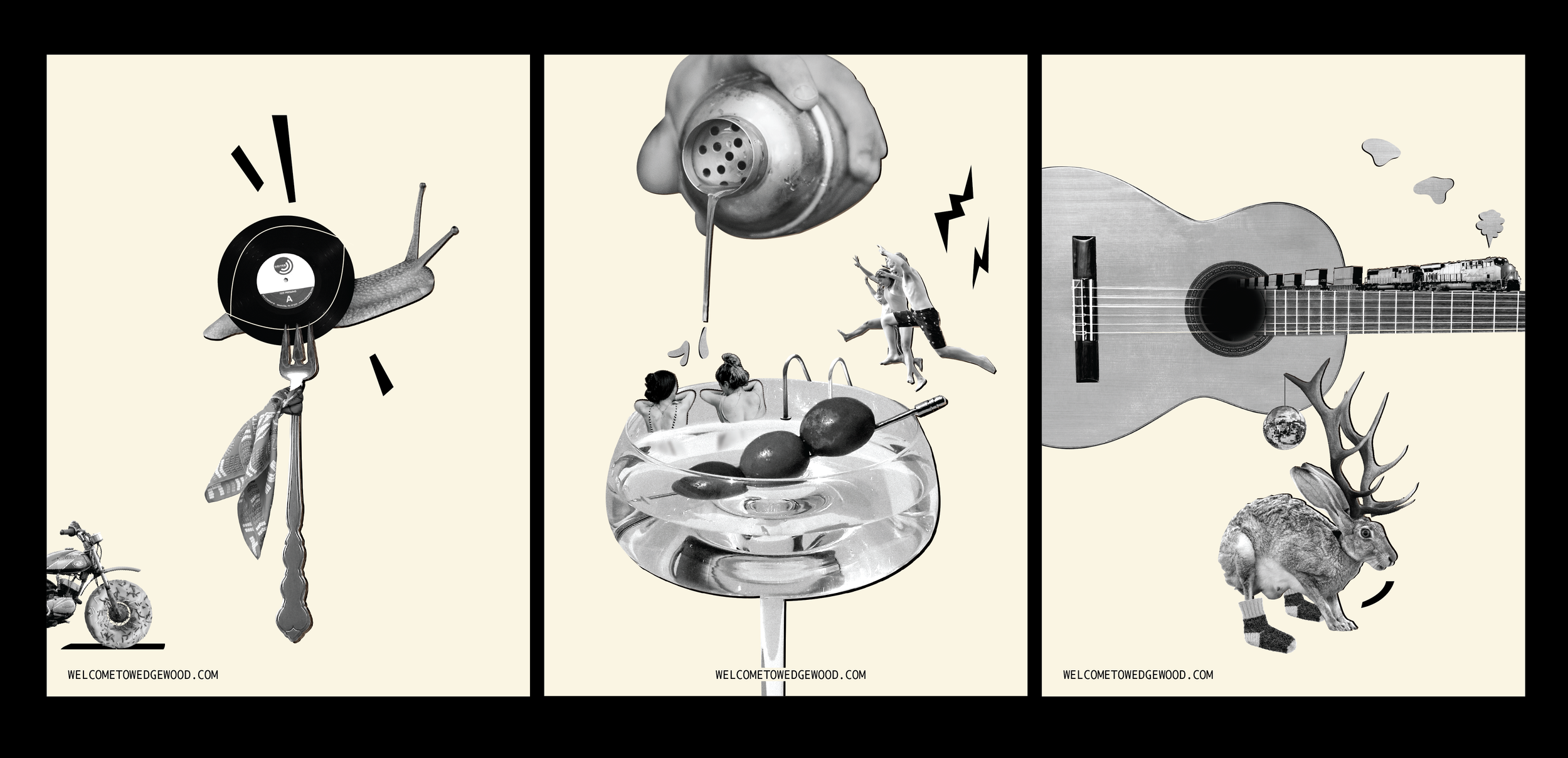 A

WELCOMETOWEDGEWOOD.COM

WELCOMETOWEDGEWOOD.COM

WELCOMETOWEDGEWOOD.COM