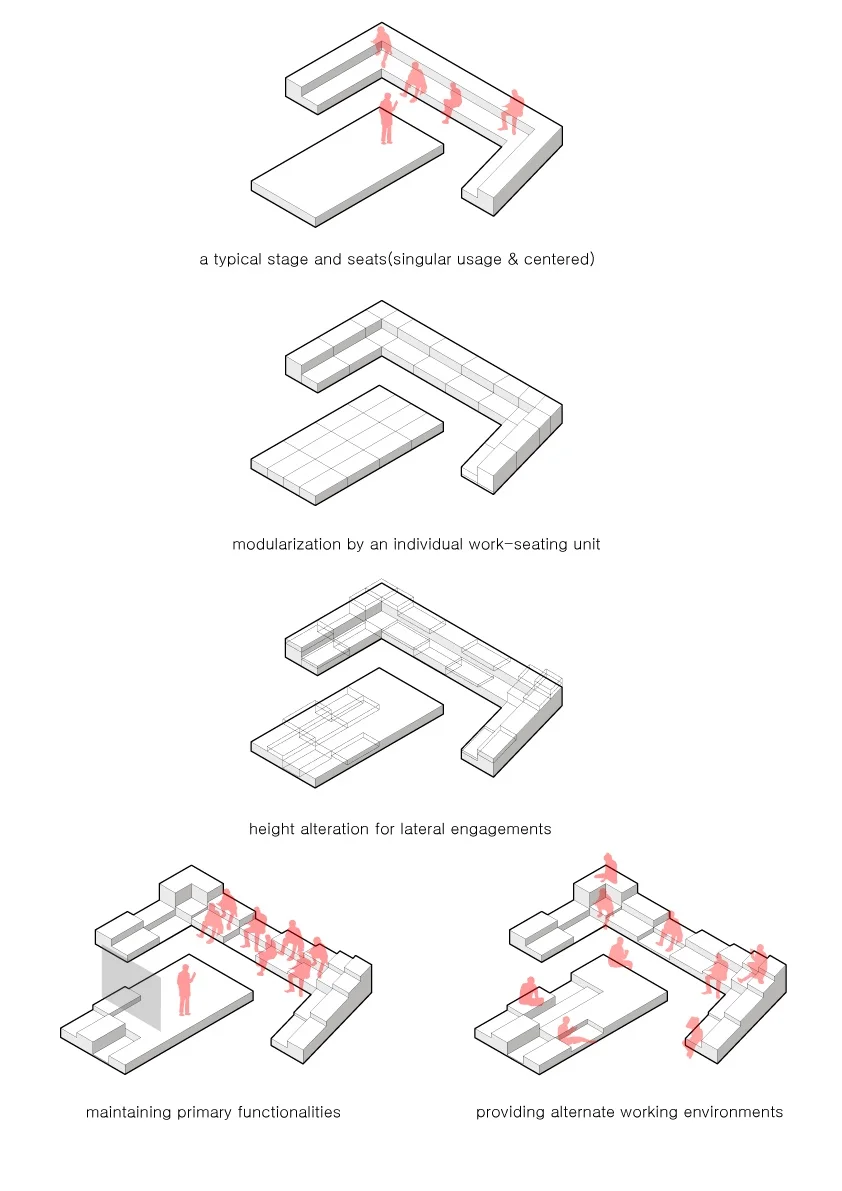 a typical stage and seats(singular usage & centered)

modularization by an individual work-seating unit

height alteration for lateral engagements

maintaining primary functionalities

providing alternate working environments