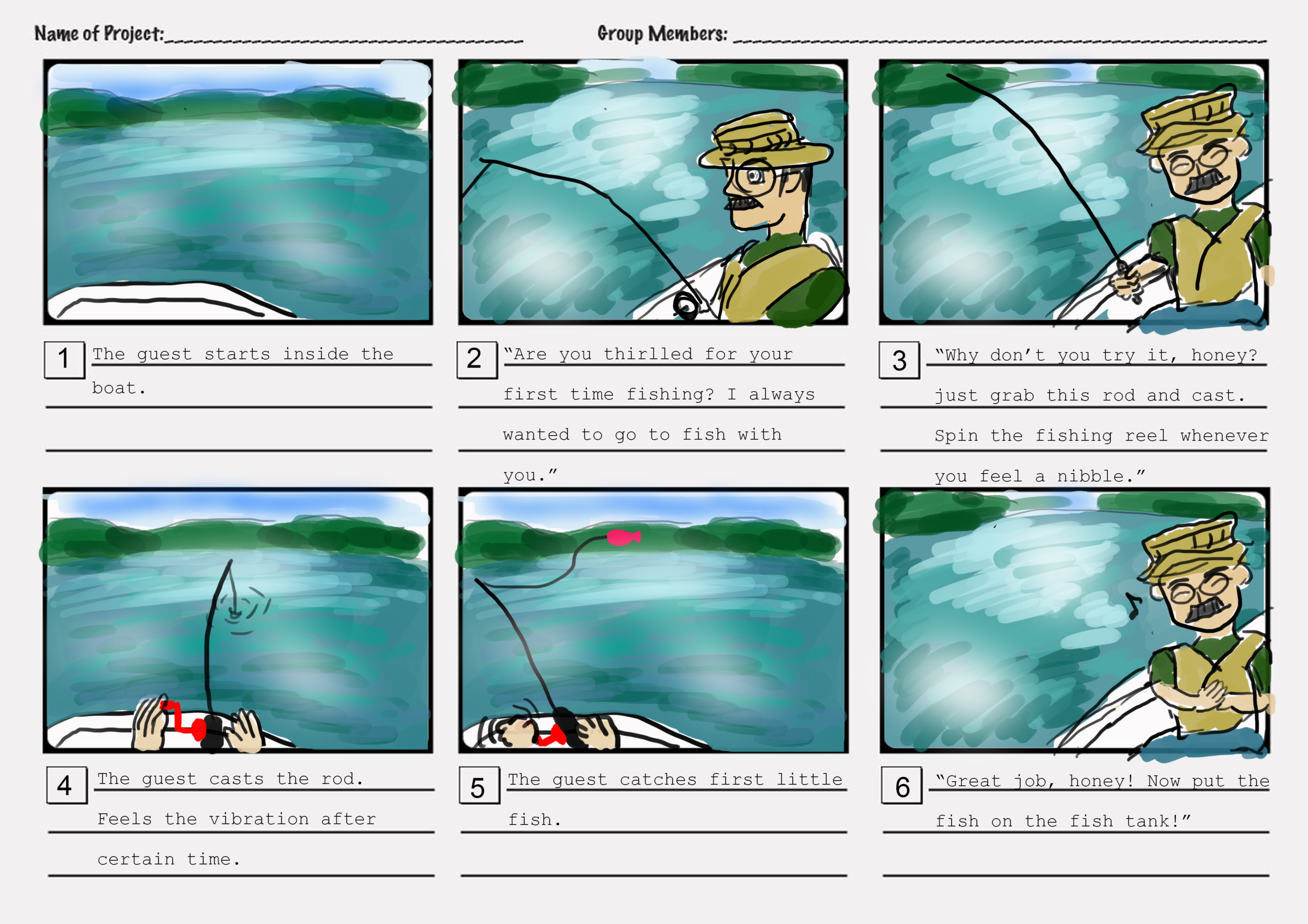 Name of Project:

Group Members:

1 The guest starts inside the boat.

2 "Are you thirlled for your first time fishing? I always wanted to go to fish with you."

3 "Why don't you try it, honey? just grab this rod and cast. Spin the fishing reel whenever you feel a nibble."

4 The guest casts the rod. Feels the vibration after certain time.

5 The guest catches first little fish.

6 "Great job, honey! Now put the fish on the fish tank!"