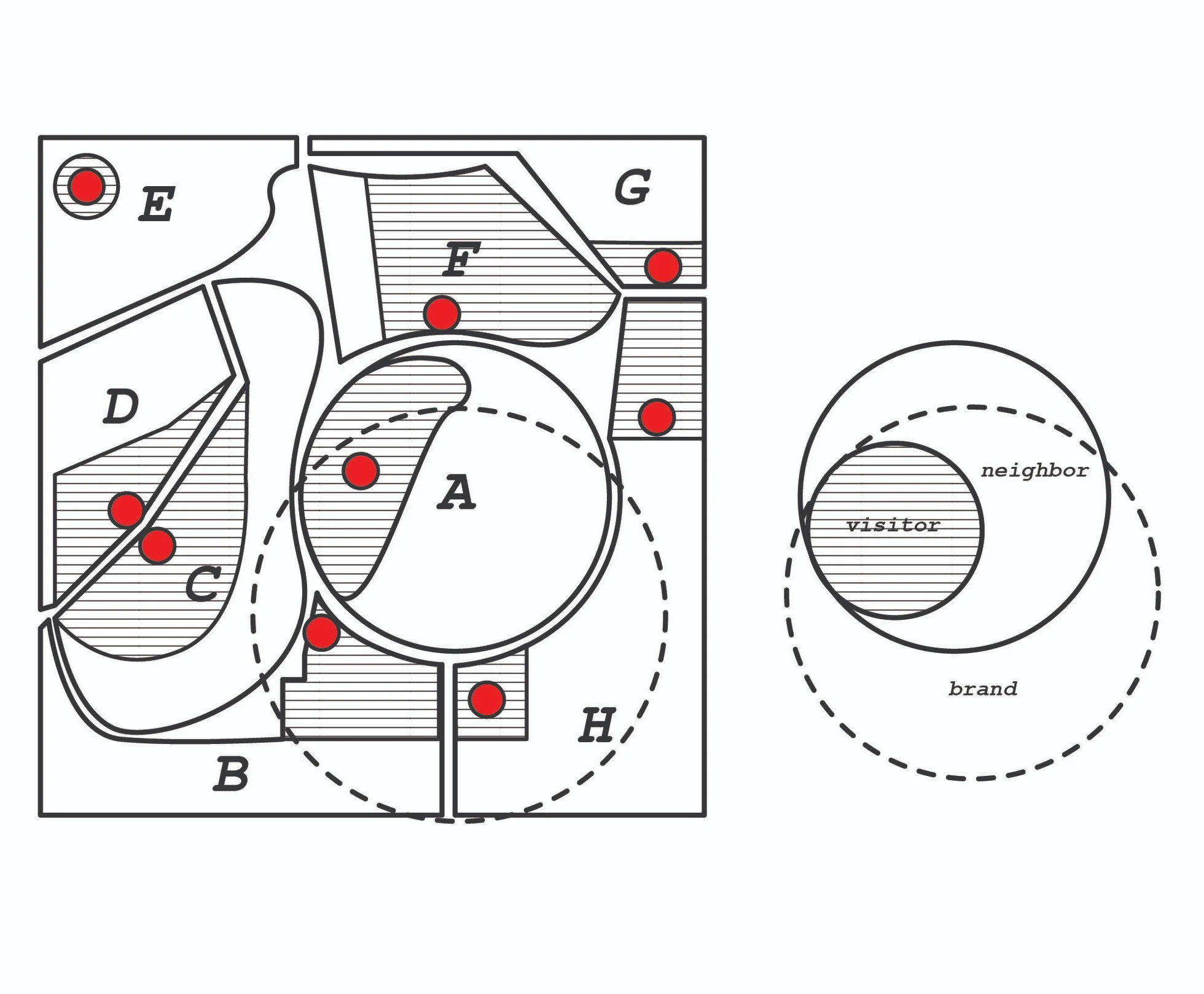 E
G
F
D
A
C
H
B
neighbor
visitor
brand