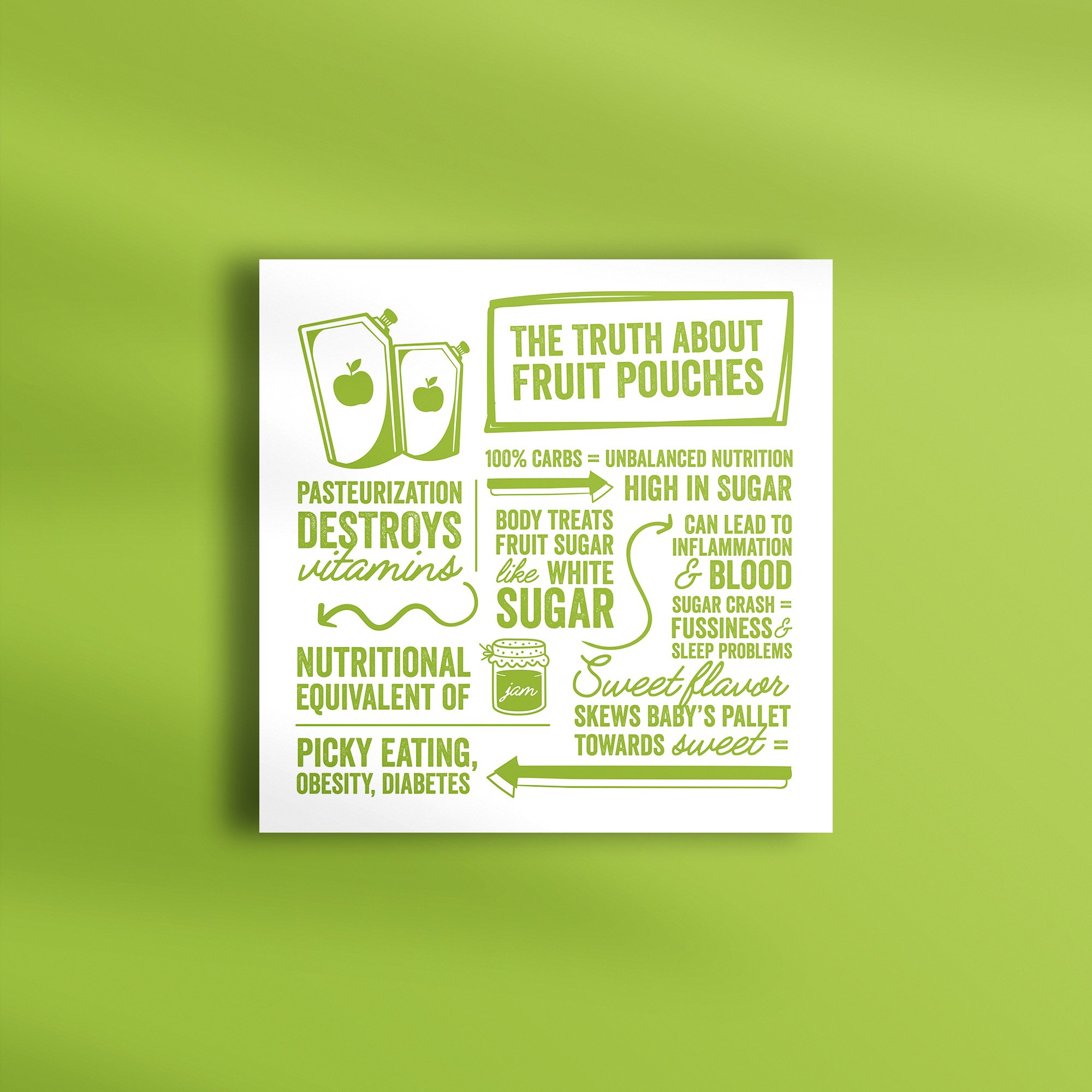 THE TRUTH ABOUT FRUIT POUCHES

100% CARBS = UNBALANCED NUTRITION

HIGH IN SUGAR

PASTEURIZATION DESTROYS vitamins

BODY TREATS FRUIT SUGAR like WHITE SUGAR

CAN LEAD TO INFLAMMATION & BLOOD SUGAR CRASH = FUSSINESS & SLEEP PROBLEMS

NUTRITIONAL EQUIVALENT OF

jam

Sweet flavor SKEWS BABY'S PALLET TOWARDS sweet =

PICKY EATING, OBESITY, DIABETES