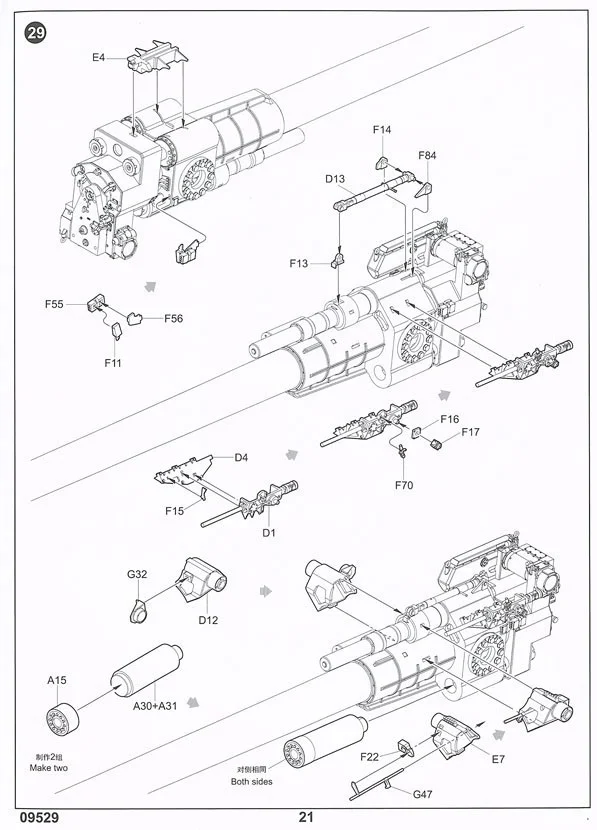 29

E4

F14
F84
D13

F13

F55
F56
F11

F16
F17

F70

D4

F15
D1

G32
D12

A15
A30+A31
制作2组
Make two

对侧相同
Both sides

F22
E7
G47

09529
21