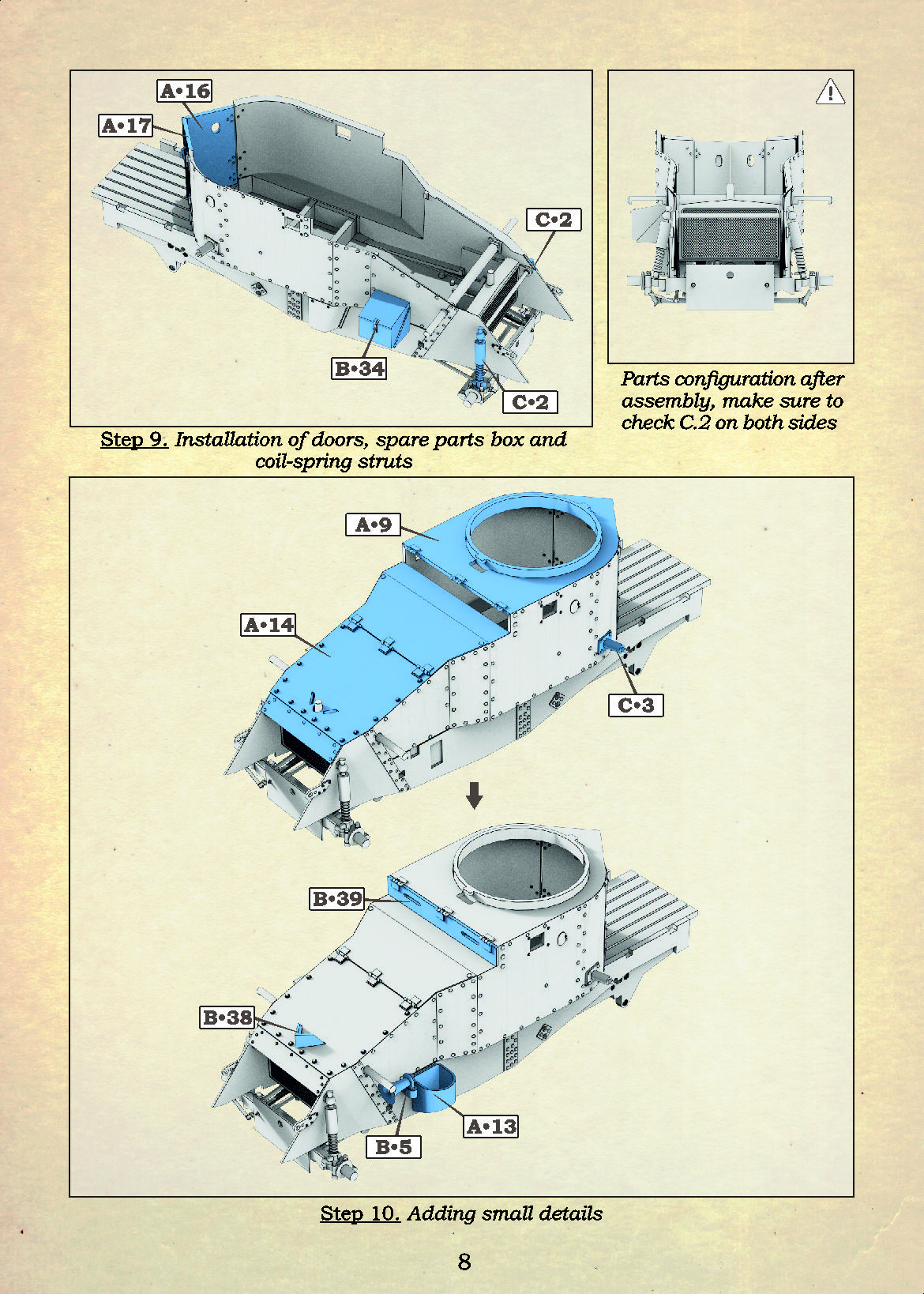 A•16

A•17

C•2

B•34

C•2

Step 9. Installation of doors, spare parts box and coil-spring struts

Parts configuration after assembly, make sure to check C.2 on both sides

A•9

A•14

C•3

B•39

B•38

A•13

B•5

Step 10. Adding small details

8