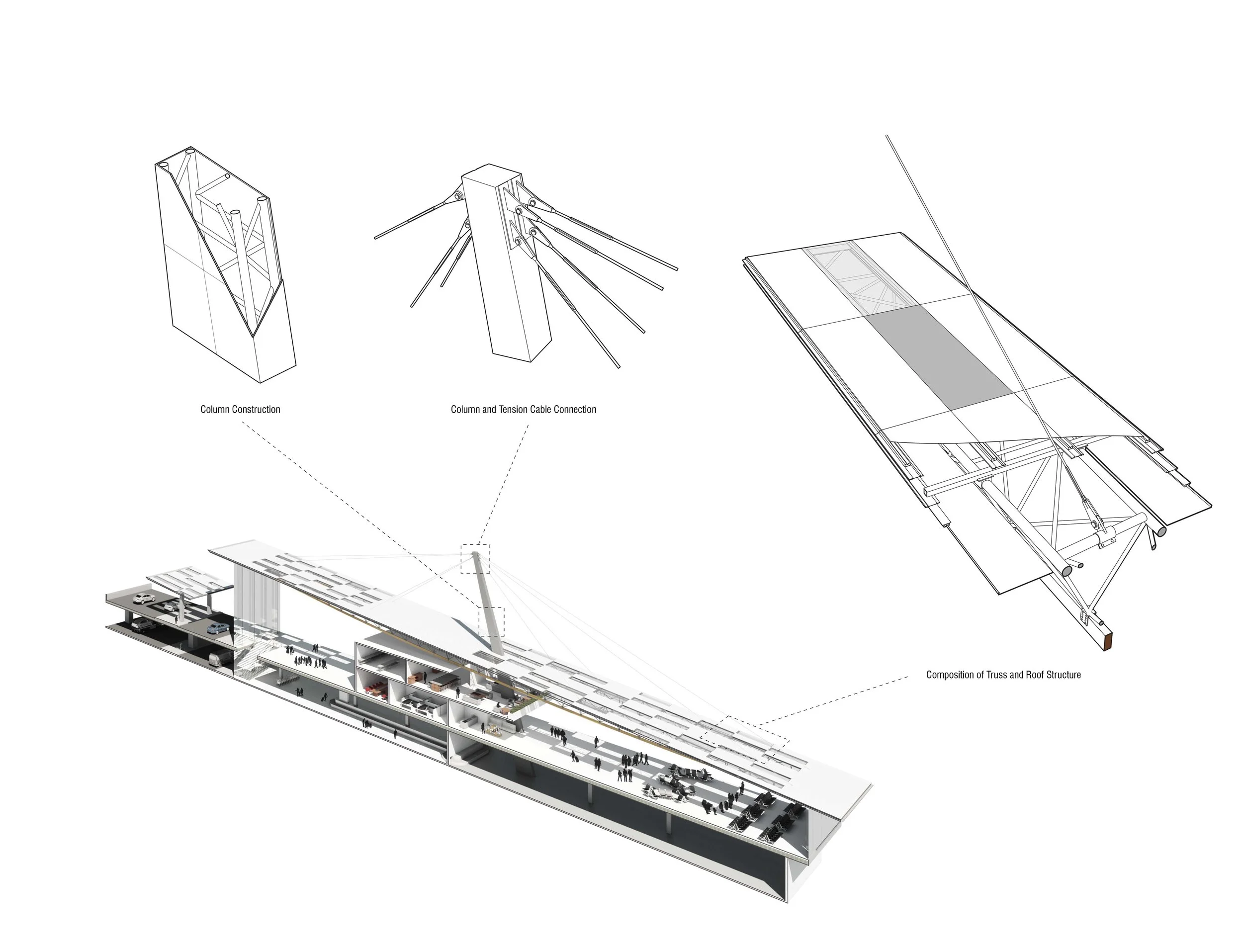 Column Construction

Column and Tension Cable Connection

Composition of Truss and Roof Structure