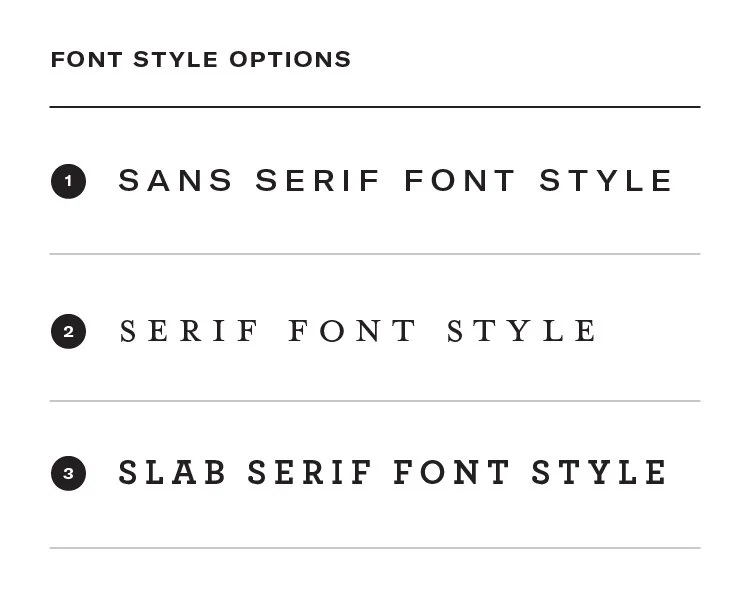 FONT STYLE OPTIONS

1 SANS SERIF FONT STYLE

2 SERIF FONT STYLE

3 SLAB SERIF FONT STYLE