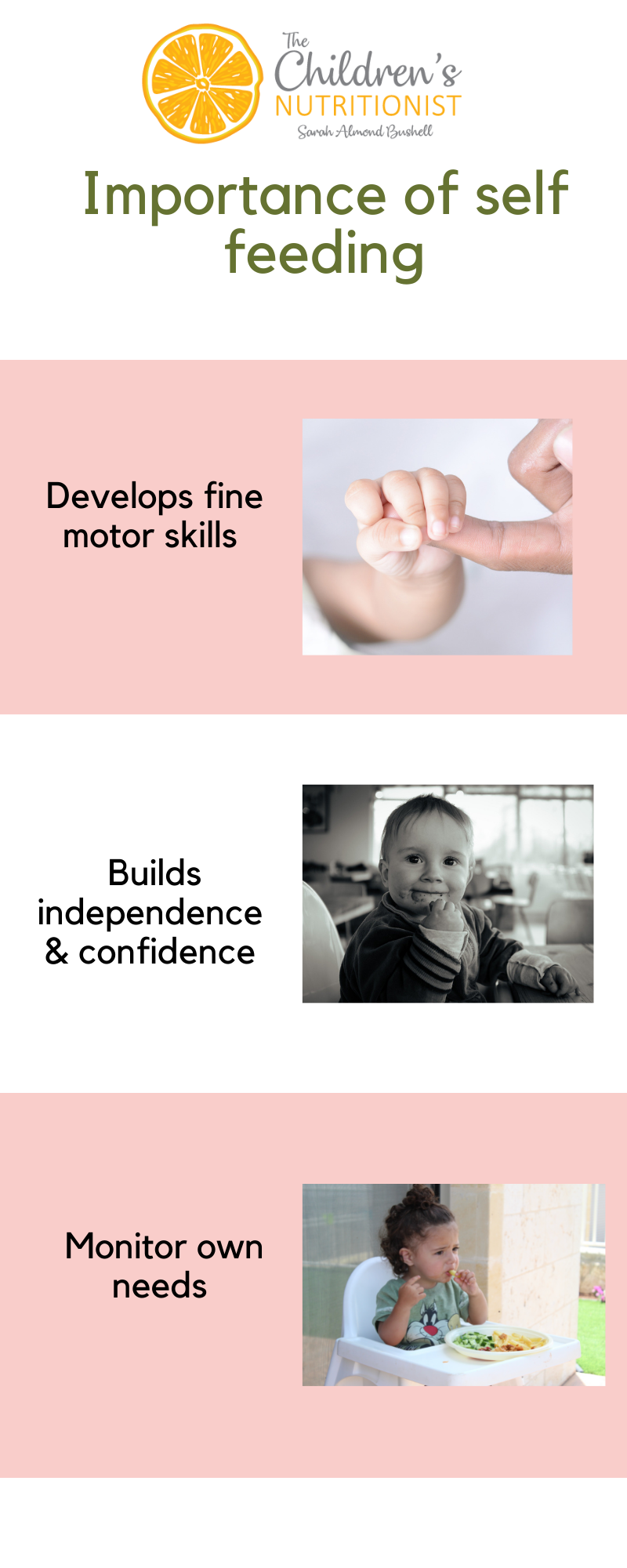 The Children's NUTRITIONIST Sarah Almond Bushell

Importance of self feeding

Develops fine motor skills

Builds independence & confidence

Monitor own needs