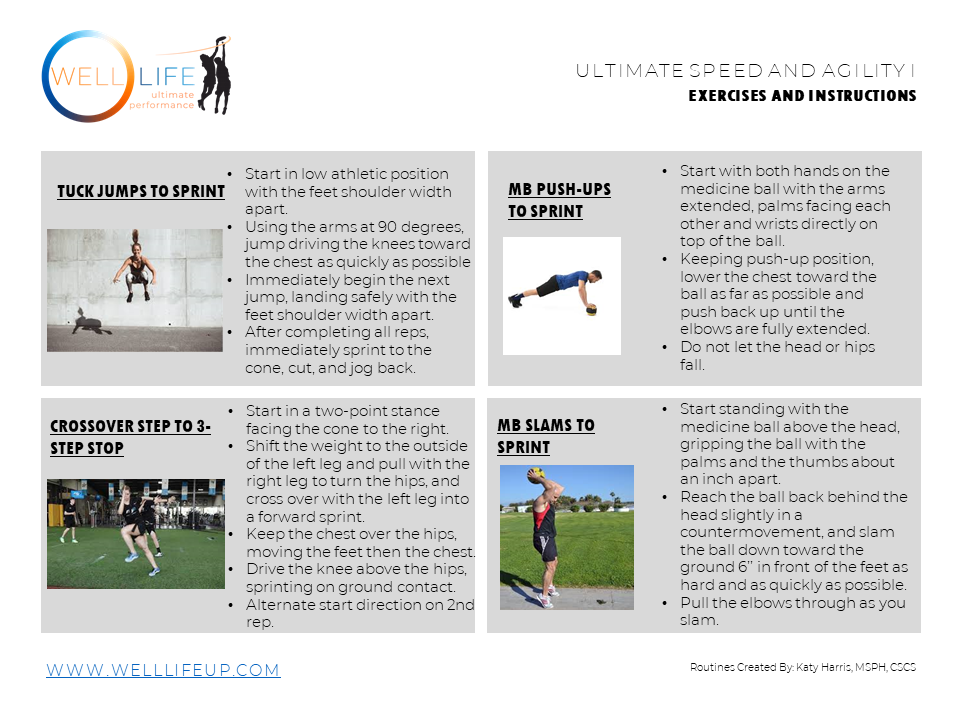 WELL LIFE
ultimate performance

ULTIMATE SPEED AND AGILITY I
EXERCISES AND INSTRUCTIONS

TUCK JUMPS TO SPRINT

• Start in low athletic position with the feet shoulder width apart.
• Using the arms at 90 degrees, jump driving the knees toward the chest as quickly as possible
• Immediately begin the next jump, landing safely with the feet shoulder width apart.
• After completing all reps, immediately sprint to the cone, cut, and jog back.

MB PUSH-UPS TO SPRINT

• Start with both hands on the medicine ball with the arms extended, palms facing each other and wrists directly on top of the ball.
• Keeping push-up position, lower the chest toward the ball as far as possible and push back up until the elbows are fully extended.
• Do not let the head or hips fall.

CROSSOVER STEP TO 3-STEP STOP

• Start in a two-point stance facing the cone to the right.
• Shift the weight to the outside of the left leg and pull with the right leg to turn the hips, and cross over with the left leg into a forward sprint.
• Keep the chest over the hips, moving the feet then the chest.
• Drive the knee above the hips, sprinting on ground contact.
• Alternate start direction on 2nd rep.

MB SLAMS TO SPRINT

• Start standing with the medicine ball above the head, gripping the ball with the palms and the thumbs about an inch apart.
• Reach the ball back behind the head slightly in a countermovement, and slam the ball down toward the ground 6" in front of the feet as hard and as quickly as possible.
• Pull the elbows through as you slam.

WWW.WELLLIFEUP.COM

Routines Created By: Katy Harris, MSPH, CSCS