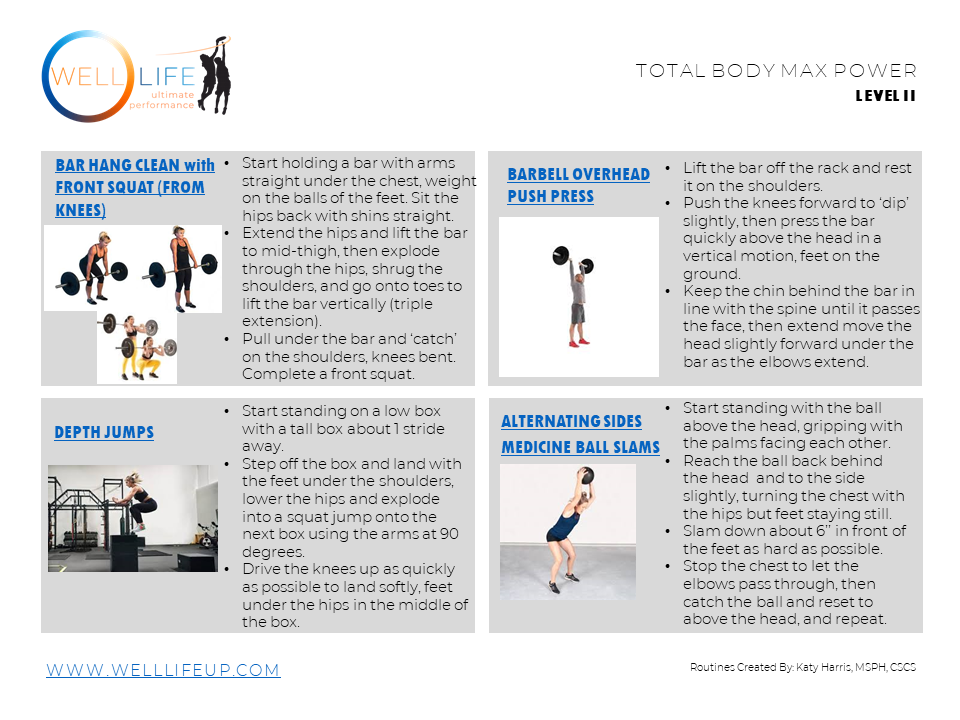 WELL LIFE
ultimate performance

TOTAL BODY MAX POWER
LEVEL II

BAR HANG CLEAN with FRONT SQUAT (FROM KNEES)

• Start holding a bar with arms straight under the chest, weight on the balls of the feet. Sit the hips back with shins straight.
• Extend the hips and lift the bar to mid-thigh, then explode through the hips, shrug the shoulders, and go onto toes to lift the bar vertically (triple extension).
• Pull under the bar and 'catch' on the shoulders, knees bent. Complete a front squat.

BARBELL OVERHEAD PUSH PRESS

• Lift the bar off the rack and rest it on the shoulders.
• Push the knees forward to 'dip' slightly, then press the bar quickly above the head in a vertical motion, feet on the ground.
• Keep the chin behind the bar in line with the spine until it passes the face, then extend move the head slightly forward under the bar as the elbows extend.

DEPTH JUMPS

• Start standing on a low box with a tall box about 1 stride away.
• Step off the box and land with the feet under the shoulders, lower the hips and explode into a squat jump onto the next box using the arms at 90 degrees.
• Drive the knees up as quickly as possible to land softly, feet under the hips in the middle of the box.

ALTERNATING SIDES MEDICINE BALL SLAMS

• Start standing with the ball above the head, gripping with the palms facing each other.
• Reach the ball back behind the head and to the side slightly, turning the chest with the hips but feet staying still.
• Slam down about 6" in front of the feet as hard as possible.
• Stop the chest to let the elbows pass through, then catch the ball and reset to above the head, and repeat.

WWW.WELLLIFEUP.COM

Routines Created By: Katy Harris, MSPH, CSCS