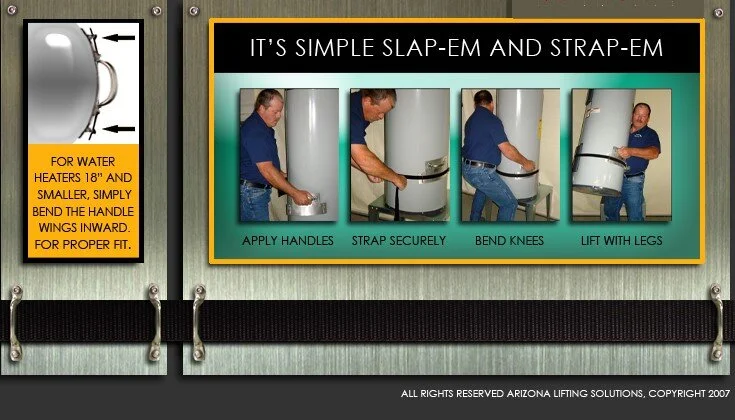 FOR WATER HEATERS 18" AND SMALLER, SIMPLY BEND THE HANDLE WINGS INWARD. FOR PROPER FIT.

IT'S SIMPLE SLAP-EM AND STRAP-EM

APPLY HANDLES

STRAP SECURELY

BEND KNEES

LIFT WITH LEGS

ALL RIGHTS RESERVED ARIZONA LIFTING SOLUTIONS, COPYRIGHT 2007