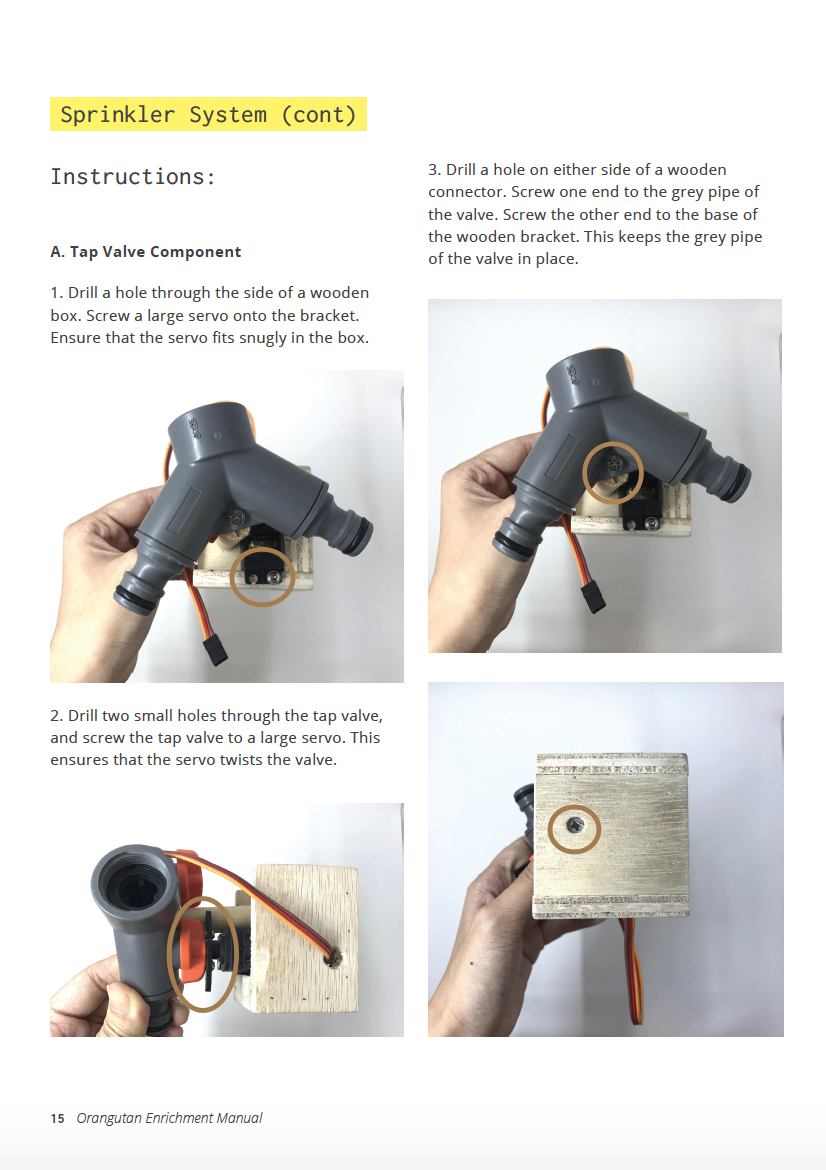 Sprinkler System (cont)

Instructions:

A. Tap Valve Component

1. Drill a hole through the side of a wooden box. Screw a large servo onto the bracket. Ensure that the servo fits snugly in the box.

2. Drill two small holes through the tap valve, and screw the tap valve to a large servo. This ensures that the servo twists the valve.

3. Drill a hole on either side of a wooden connector. Screw one end to the grey pipe of the valve. Screw the other end to the base of the wooden bracket. This keeps the grey pipe of the valve in place.

15 Orangutan Enrichment Manual