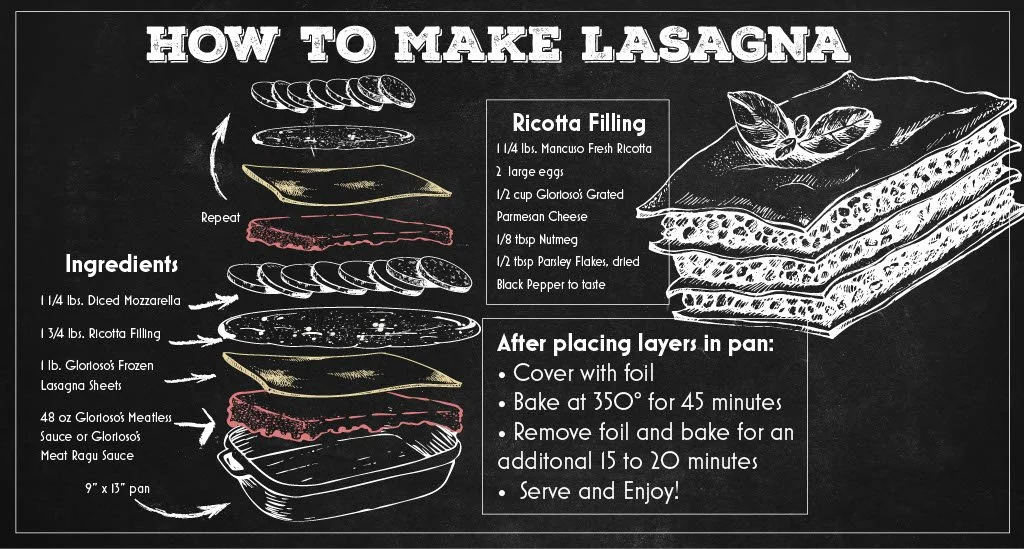 HOW TO MAKE LASAGNA

Repeat

Ingredients
1 1/4 lbs. Diced Mozzarella
1 3/4 lbs. Ricotta Filling
1 lb. Glorioso's Frozen Lasagna Sheets
48 oz Glorioso's Meatless Sauce or Glorioso's Meat Ragu Sauce
9" x 13" pan

Ricotta Filling
1 1/4 lbs. Mancuso Fresh Ricotta
2 large eggs
1/2 cup Glorioso's Grated Parmesan Cheese
1/8 tbsp Nutmeg
1/2 tbsp Parsley Flakes, dried
Black Pepper to taste

After placing layers in pan:
• Cover with foil
• Bake at 350° for 45 minutes
• Remove foil and bake for an additonal 15 to 20 minutes
• Serve and Enjoy!