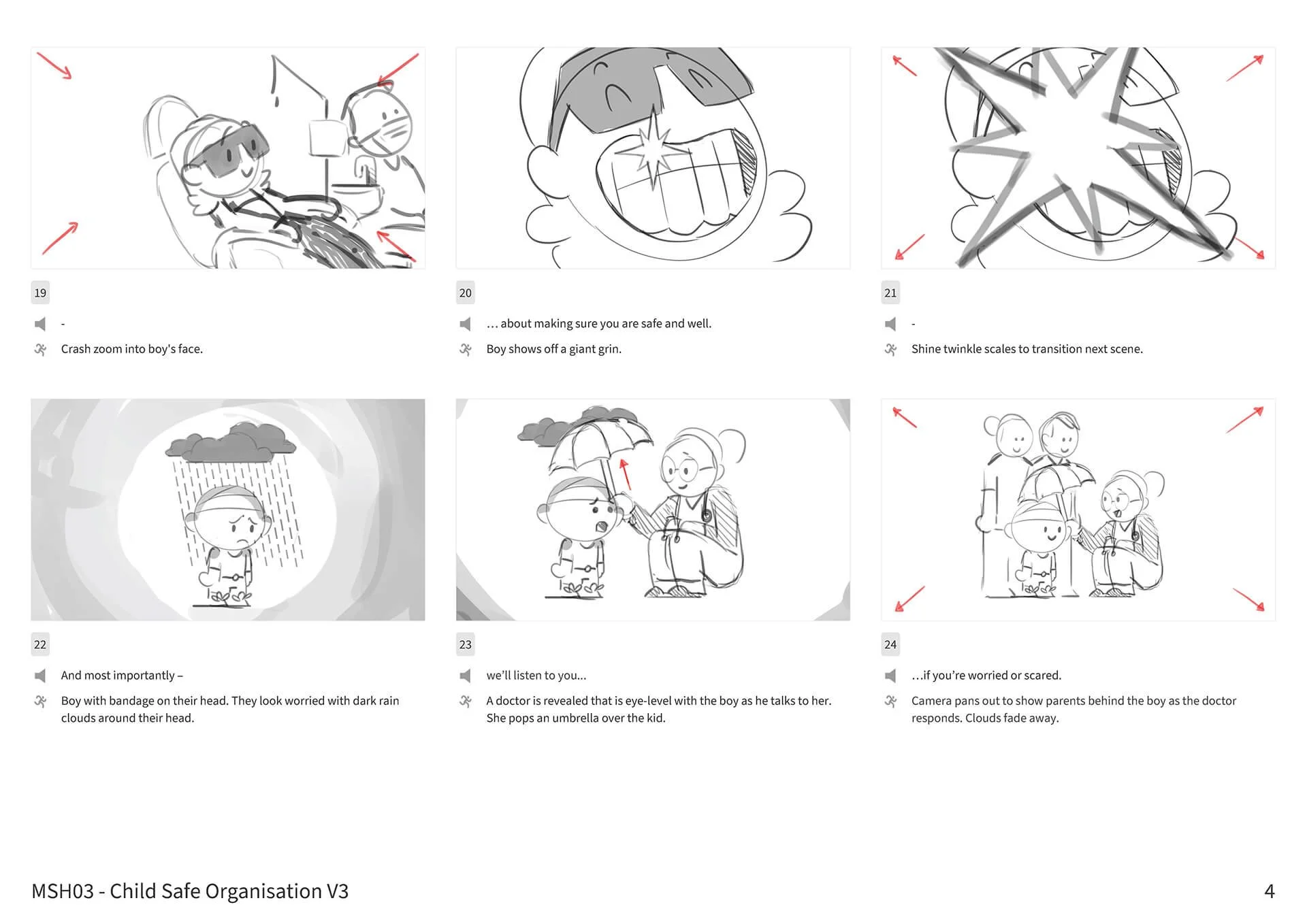 19

-

Crash zoom into boy's face.

20

... about making sure you are safe and well.

Boy shows off a giant grin.

21

-

Shine twinkle scales to transition next scene.

22

And most importantly –

Boy with bandage on their head. They look worried with dark rain clouds around their head.

23

we'll listen to you...

A doctor is revealed that is eye-level with the boy as he talks to her. She pops an umbrella over the kid.

24

...if you're worried or scared.

Camera pans out to show parents behind the boy as the doctor responds. Clouds fade away.

MSH03 - Child Safe Organisation V3

4