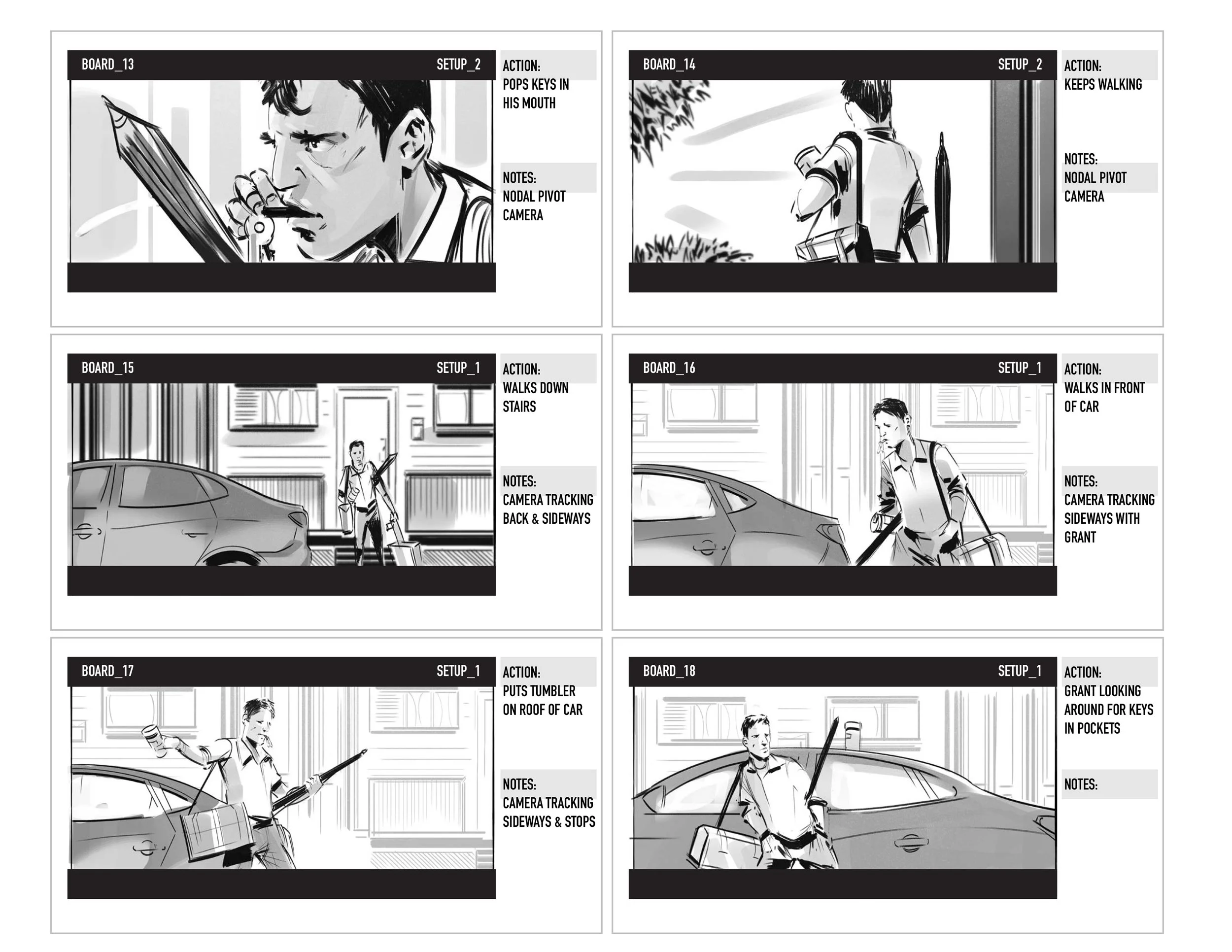 BOARD_13 SETUP_2

ACTION:
POPS KEYS IN HIS MOUTH

NOTES:
NODAL PIVOT CAMERA

BOARD_14 SETUP_2

ACTION:
KEEPS WALKING

NOTES:
NODAL PIVOT CAMERA

BOARD_15 SETUP_1

ACTION:
WALKS DOWN STAIRS

NOTES:
CAMERA TRACKING BACK & SIDEWAYS

BOARD_16 SETUP_1

ACTION:
WALKS IN FRONT OF CAR

NOTES:
CAMERA TRACKING SIDEWAYS WITH GRANT

BOARD_17 SETUP_1

ACTION:
PUTS TUMBLER ON ROOF OF CAR

NOTES:
CAMERA TRACKING SIDEWAYS & STOPS

BOARD_18 SETUP_1

ACTION:
GRANT LOOKING AROUND FOR KEYS IN POCKETS

NOTES: