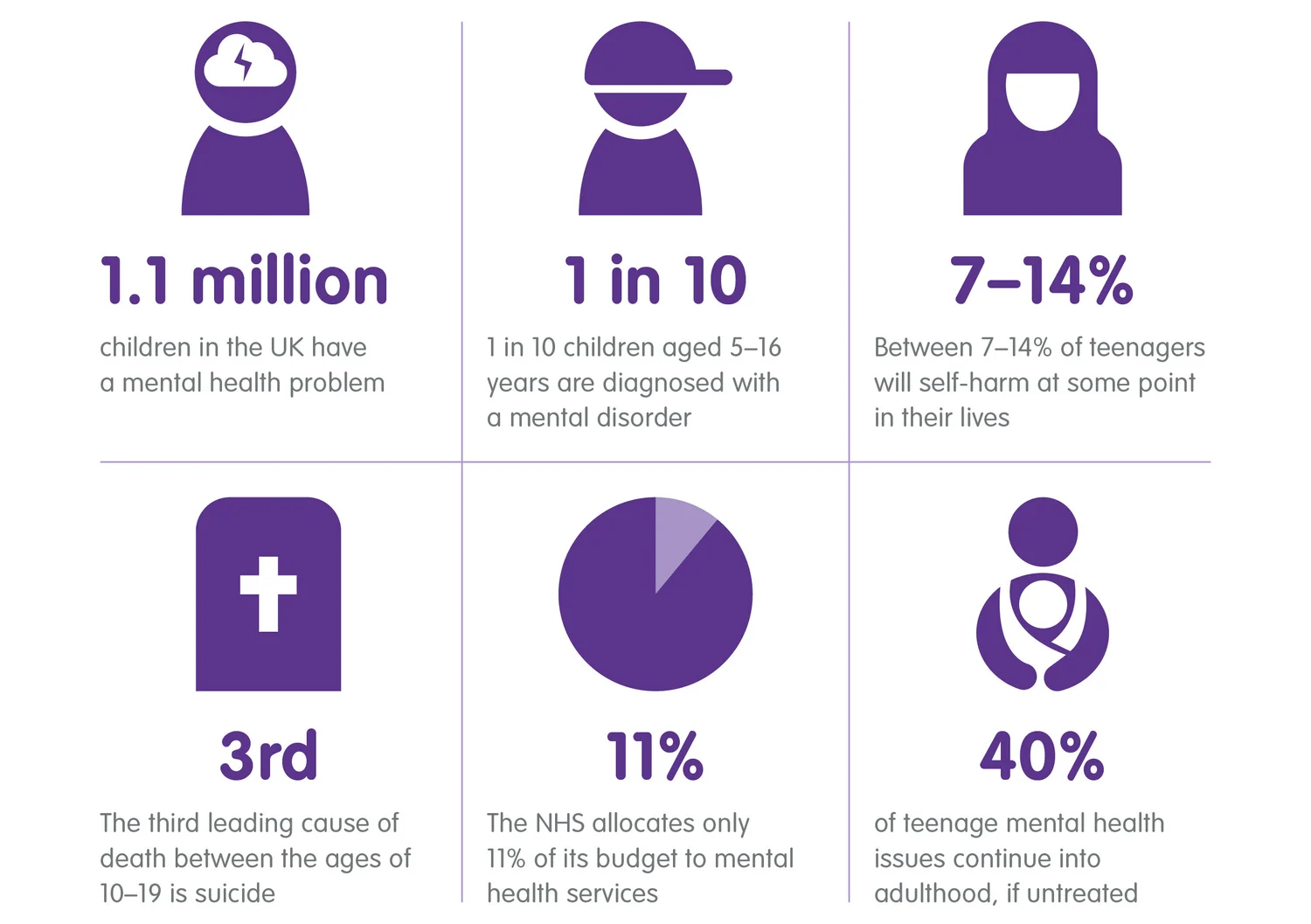 1.1 million

children in the UK have a mental health problem

1 in 10

1 in 10 children aged 5–16 years are diagnosed with a mental disorder

7–14%

Between 7–14% of teenagers will self-harm at some point in their lives

3rd

The third leading cause of death between the ages of 10–19 is suicide

11%

The NHS allocates only 11% of its budget to mental health services

40%

of teenage mental health issues continue into adulthood, if untreated