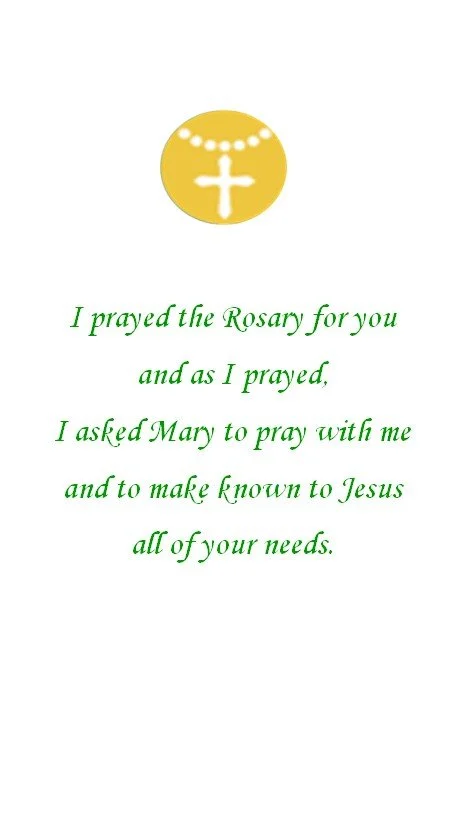 I prayed the Rosary for you
and as I prayed,
I asked Mary to pray with me
and to make known to Jesus
all of your needs.