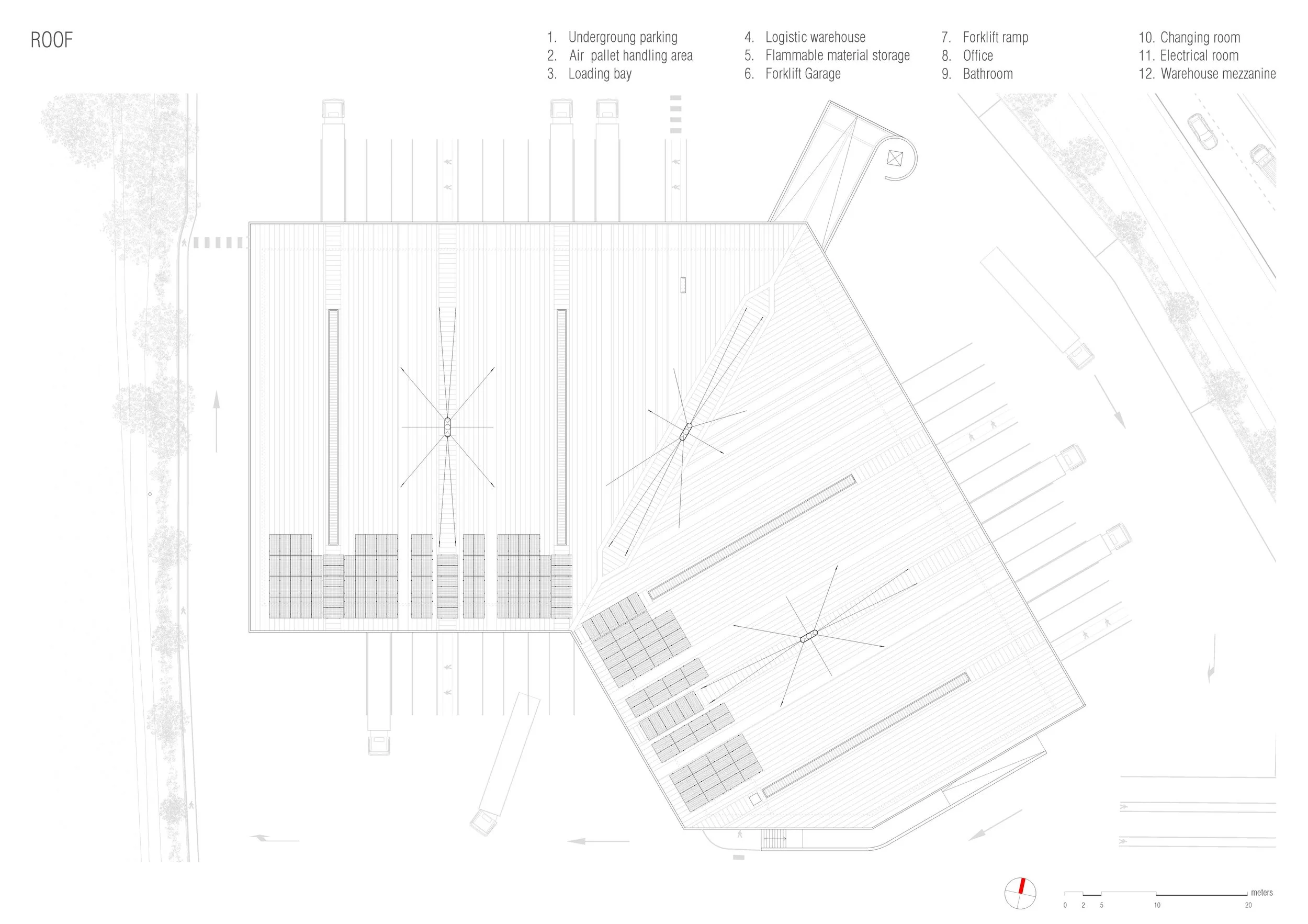 ROOF

1. Undergroung parking
2. Air pallet handling area
3. Loading bay

4. Logistic warehouse
5. Flammable material storage
6. Forklift Garage

7. Forklift ramp
8. Office
9. Bathroom

10. Changing room
11. Electrical room
12. Warehouse mezzanine

meters
0 2 5 10 20