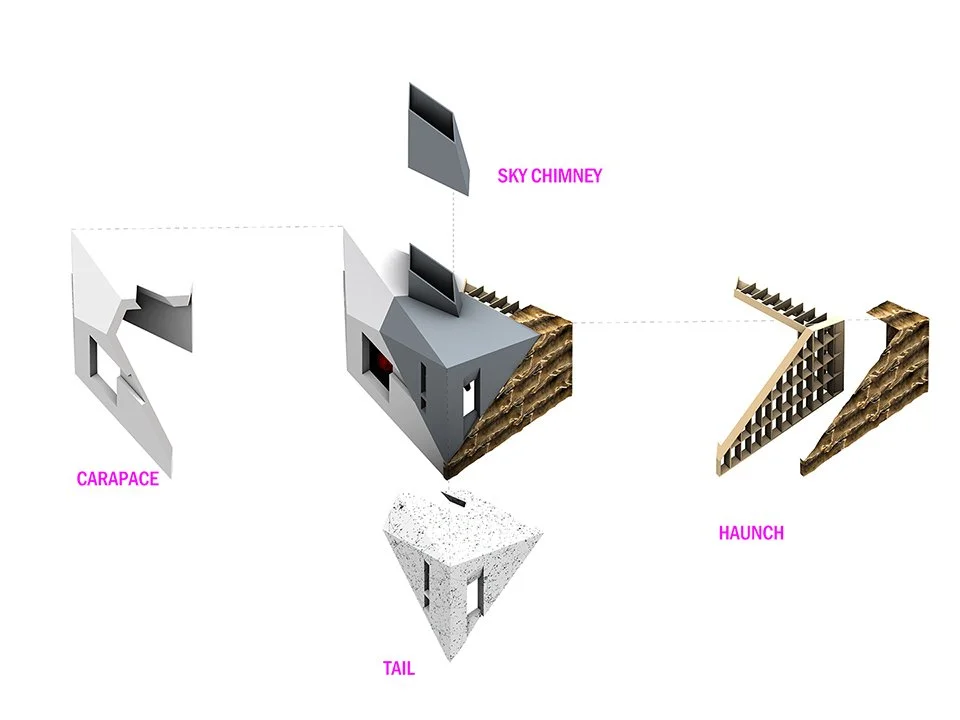 SKY CHIMNEY

CARAPACE

HAUNCH

TAIL