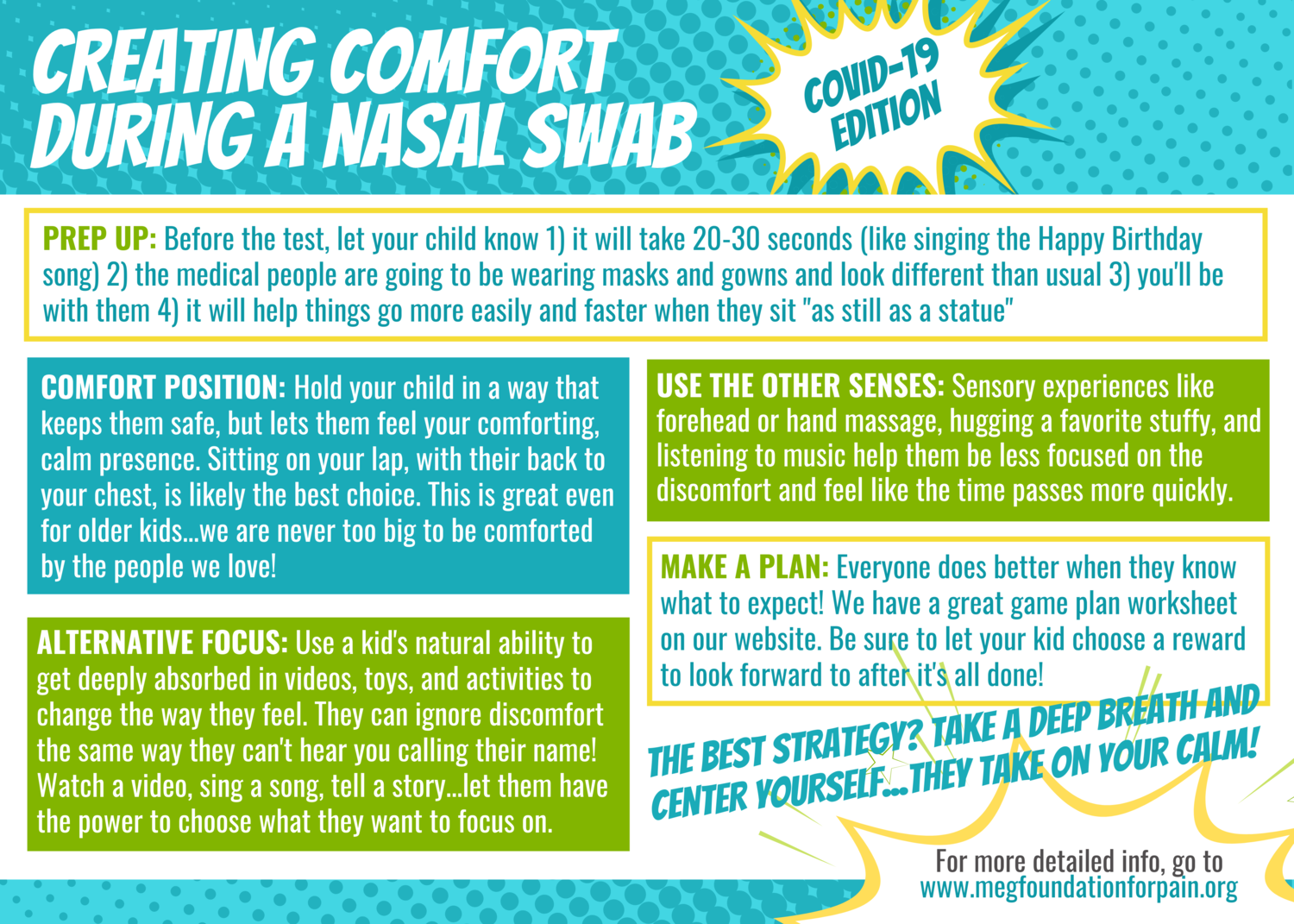 CREATING COMFORT DURING A NASAL SWAB

COVID-19 EDITION

PREP UP: Before the test, let your child know 1) it will take 20-30 seconds (like singing the Happy Birthday song) 2) the medical people are going to be wearing masks and gowns and look different than usual 3) you'll be with them 4) it will help things go more easily and faster when they sit "as still as a statue"

COMFORT POSITION: Hold your child in a way that keeps them safe, but lets them feel your comforting, calm presence. Sitting on your lap, with their back to your chest, is likely the best choice. This is great even for older kids...we are never too big to be comforted by the people we love!

ALTERNATIVE FOCUS: Use a kid's natural ability to get deeply absorbed in videos, toys, and activities to change the way they feel. They can ignore discomfort the same way they can't hear you calling their name! Watch a video, sing a song, tell a story...let them have the power to choose what they want to focus on.

USE THE OTHER SENSES: Sensory experiences like forehead or hand massage, hugging a favorite stuffy, and listening to music help them be less focused on the discomfort and feel like the time passes more quickly.

MAKE A PLAN: Everyone does better when they know what to expect! We have a great game plan worksheet on our website. Be sure to let your kid choose a reward to look forward to after it's all done!

THE BEST STRATEGY? TAKE A DEEP BREATH AND CENTER YOURSELF...THEY TAKE ON YOUR CALM!

For more detailed info, go to www.megfoundationforpain.org