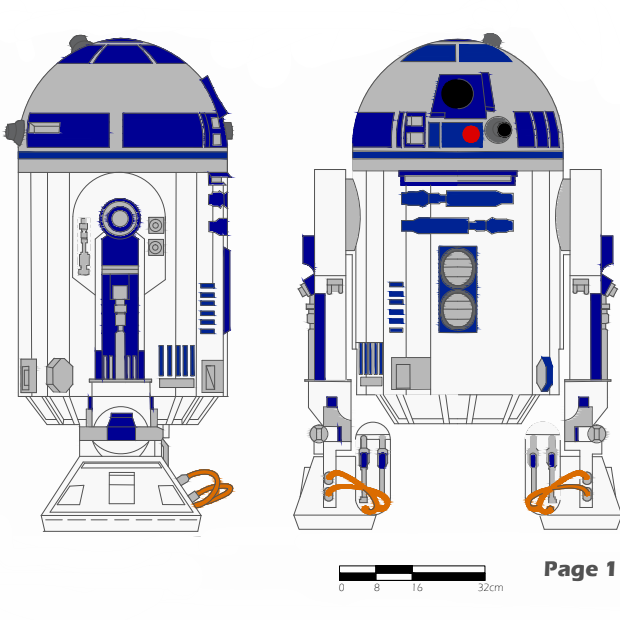 0 8 16 32cm

Page 1