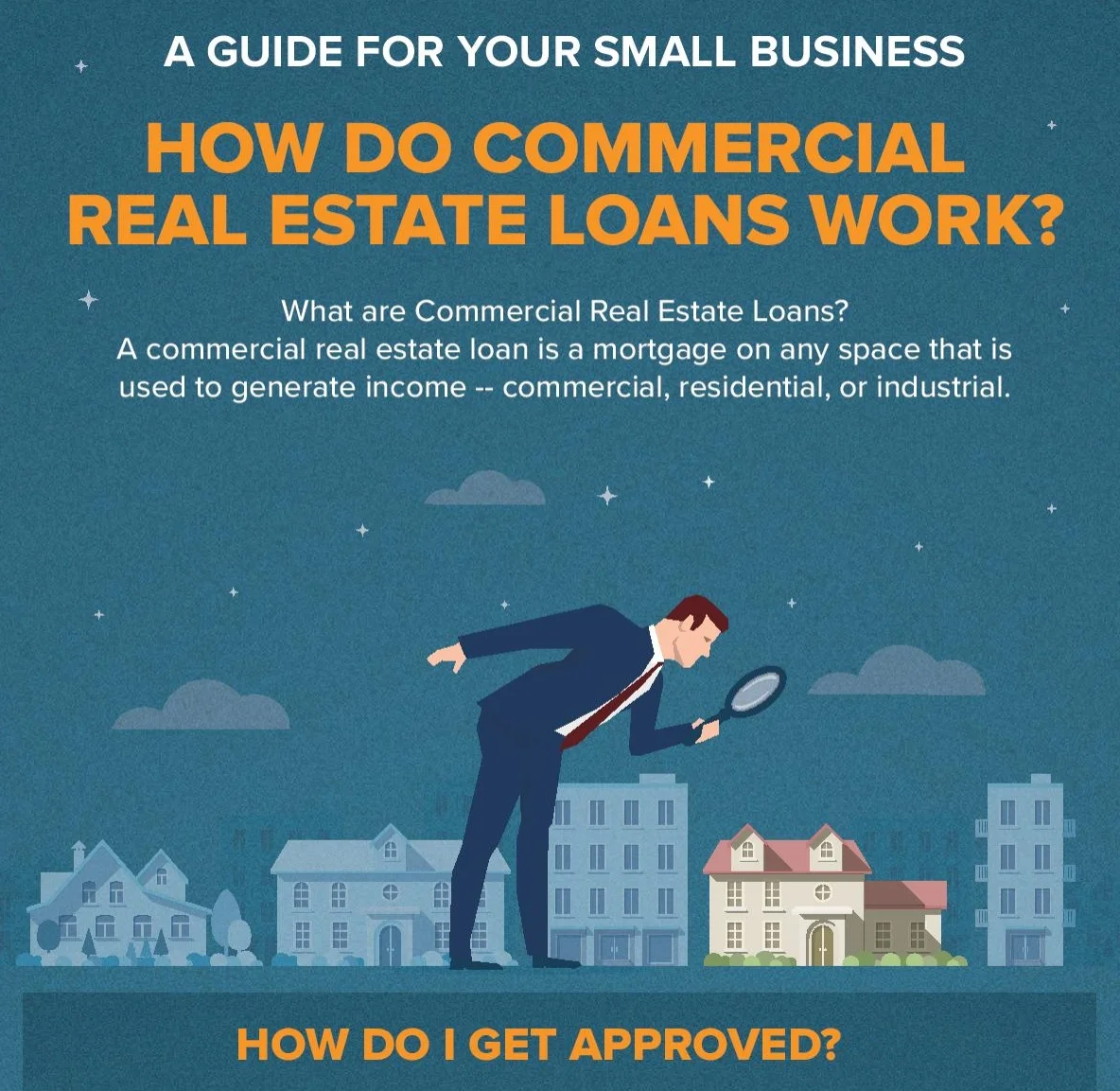 A GUIDE FOR YOUR SMALL BUSINESS

HOW DO COMMERCIAL REAL ESTATE LOANS WORK?

What are Commercial Real Estate Loans?
A commercial real estate loan is a mortgage on any space that is used to generate income -- commercial, residential, or industrial.

HOW DO I GET APPROVED?